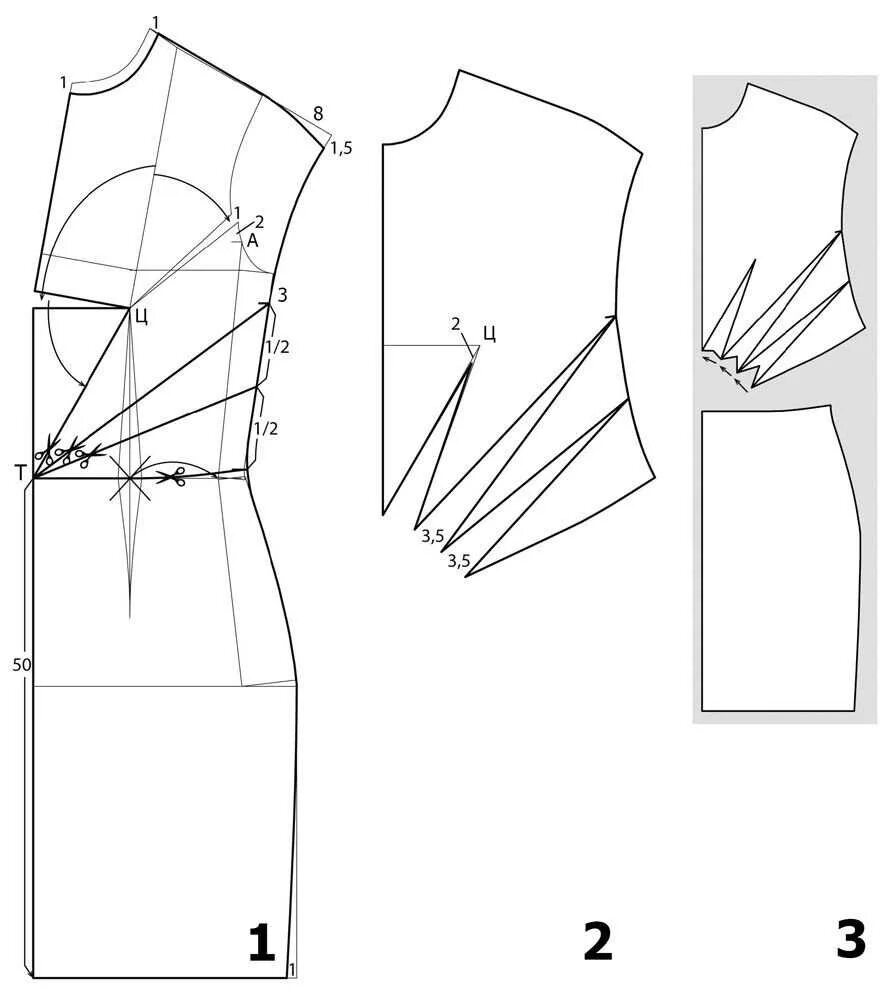 1
1
8
1,5
1
2
А
Ц
3
1/2
1/2
Т
50
1
1

2
Ц
3,5
3,5
2

3