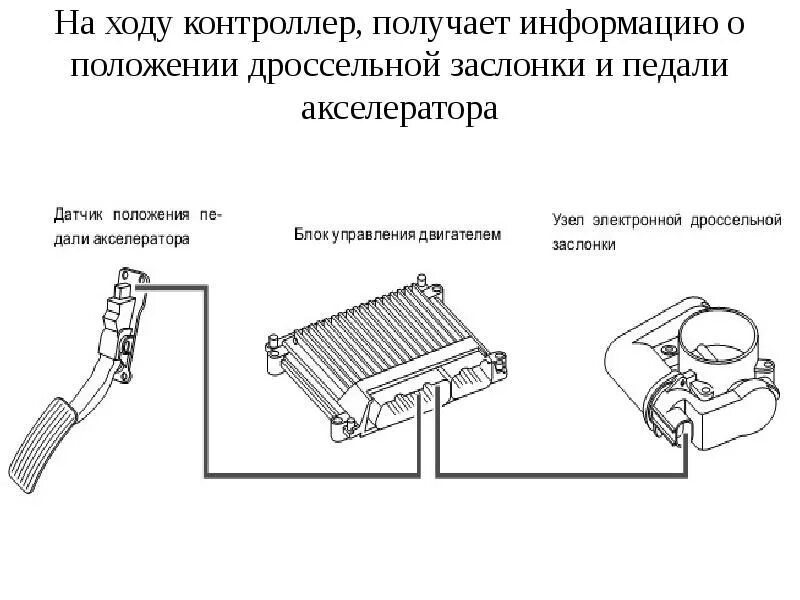 На ходу контроллер, получает информацию о положении дроссельной заслонки и педали акселератора

Датчик положения педали акселератора

Блок управления двигателем

Узел электронной дроссельной заслонки