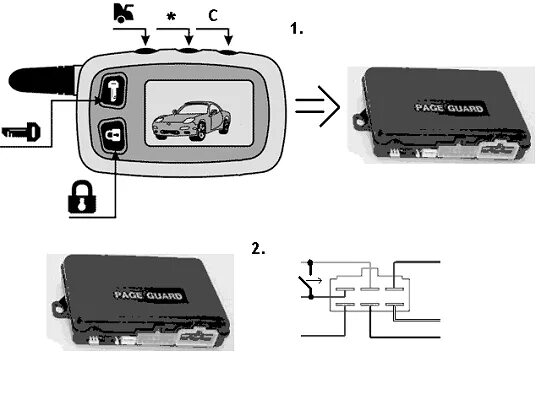 *
C
1.
PAGE GUARD
2.
PAGE GUARD