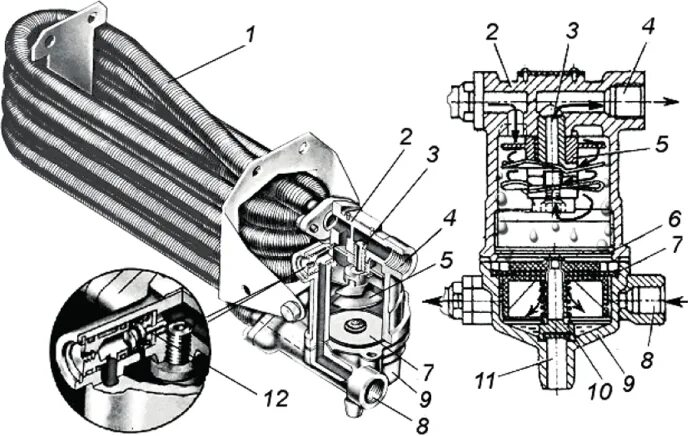 1
2
3
4
5
7
9
8
12
2
3
4
5
6
7
8
9
10
11