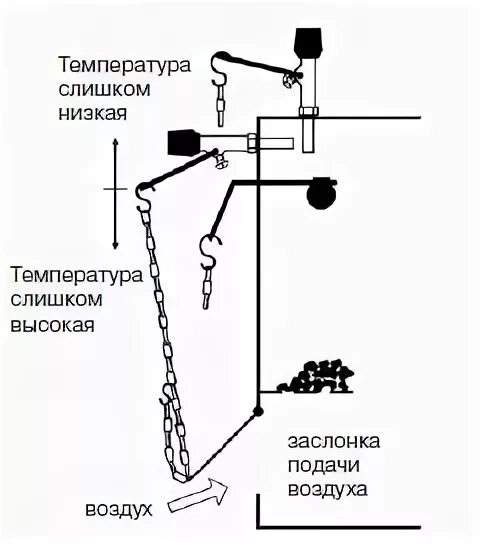 Температура слишком низкая

Температура слишком высокая

заслонка подачи воздуха

воздух