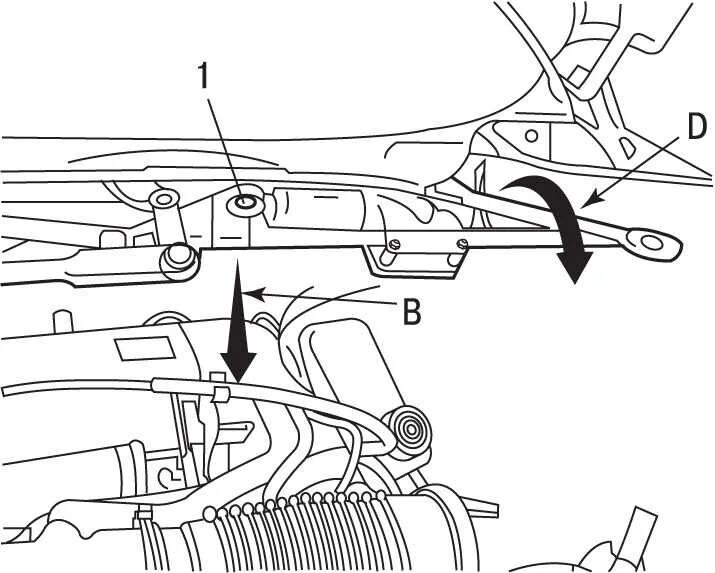 1
D
B