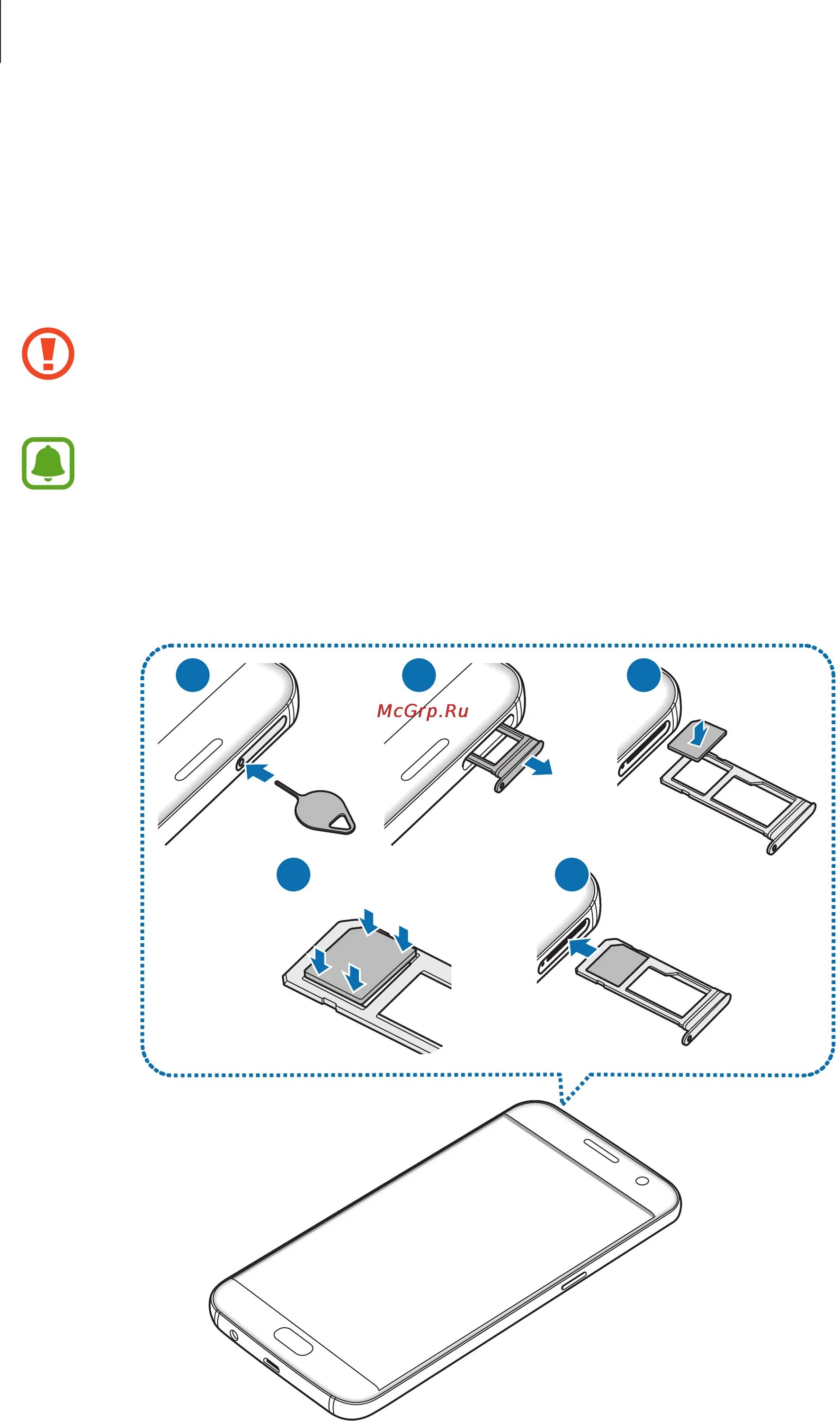 McGrp.Ru