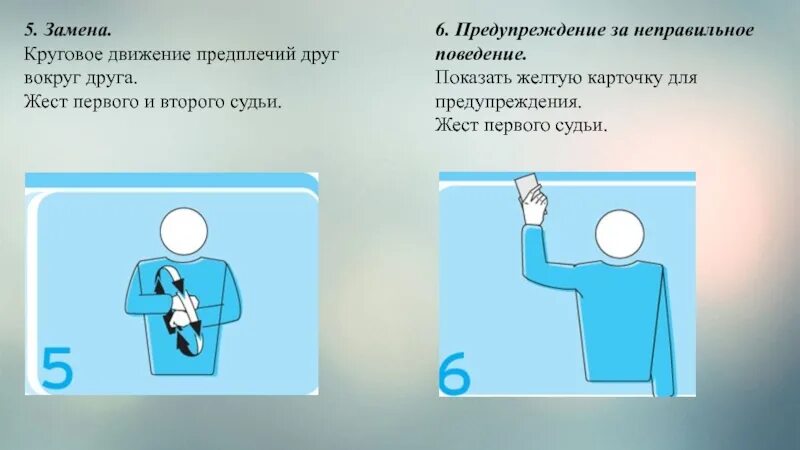 5. Замена.
Круговое движение предплечий друг вокруг друга.
Жест первого и второго судьи.

5

6. Предупреждение за неправильное поведение.
Показать желтую карточку для предупреждения.
Жест первого судьи.

6