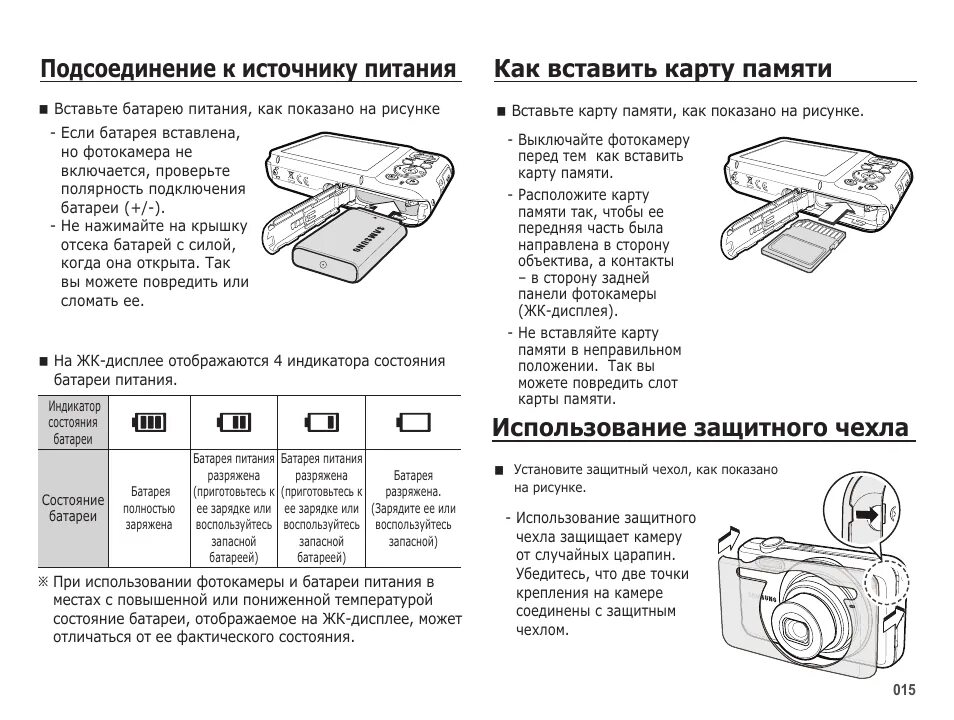 Подсоединение к источнику питания

■ Вставьте батарею питания, как показано на рисунке

- Если батарея вставлена, но фотокамера не включается, проверьте полярность подключения батареи (+/-).
- Не нажимайте на крышку отсека батарей с силой, когда она открыта. Так вы можете повредить или сломать ее.

SAMSUNG

■ На ЖК-дисплее отображаются 4 индикатора состояния батареи питания.

| Индикатор состояния батареи | | | | |
|---|---|---|---|---|
| Состояние батареи | Батарея полностью заряжена | Батарея питания разряжена (приготовьтесь к ее зарядке или воспользуйтесь запасной батареей) | Батарея питания разряжена (приготовьтесь к ее зарядке или воспользуйтесь запасной батареей) | Батарея разряжена. (Зарядите ее или воспользуйтесь запасной) |

※ При использовании фотокамеры и батареи питания в местах с повышенной или пониженной температурой состояние батареи, отображаемое на ЖК-дисплее, может отличаться от ее фактического состояния.

Как вставить карту памяти

■ Вставьте карту памяти, как показано на рисунке.

- Выключайте фотокамеру перед тем как вставить карту памяти.
- Расположите карту памяти так, чтобы ее передняя часть была направлена в сторону объектива, а контакты – в сторону задней панели фотокамеры (ЖК-дисплея).
- Не вставляйте карту памяти в неправильном положении. Так вы можете повредить слот карты памяти.

Использование защитного чехла

■ Установите защитный чехол, как показано на рисунке.

- Использование защитного чехла защищает камеру от случайных царапин. Убедитесь, что две точки крепления на камере соединены с защитным чехлом.

SAMSUNG

015