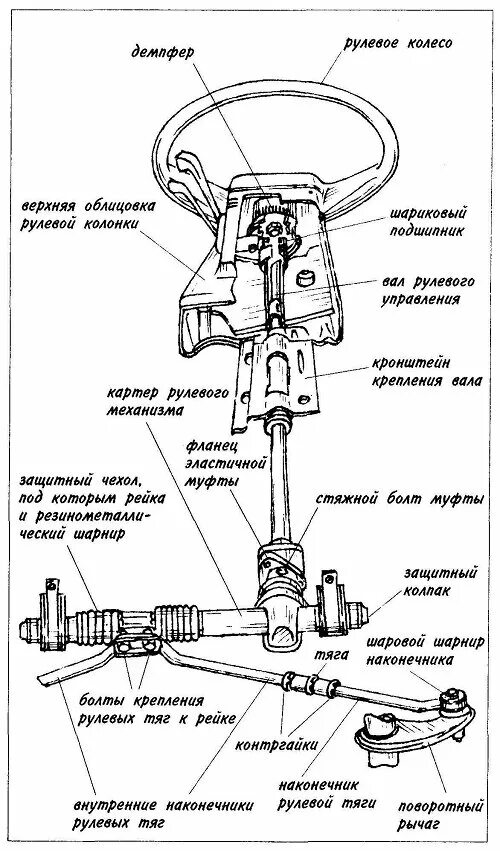 демпфер

рулевое колесо

верхняя облицовка рулевой колонки

шариковый подшипник

вал рулевого управления

кронштейн крепления вала

картер рулевого механизма

фланец эластичной муфты

защитный чехол, под которым рейка и резинометаллический шарнир

стяжной болт муфты

защитный колпак

шаровой шарнир наконечника

тяга

болты крепления рулевых тяг к рейке

контргайки

наконечник рулевой тяги

внутренние наконечники рулевых тяг

поворотный рычаг