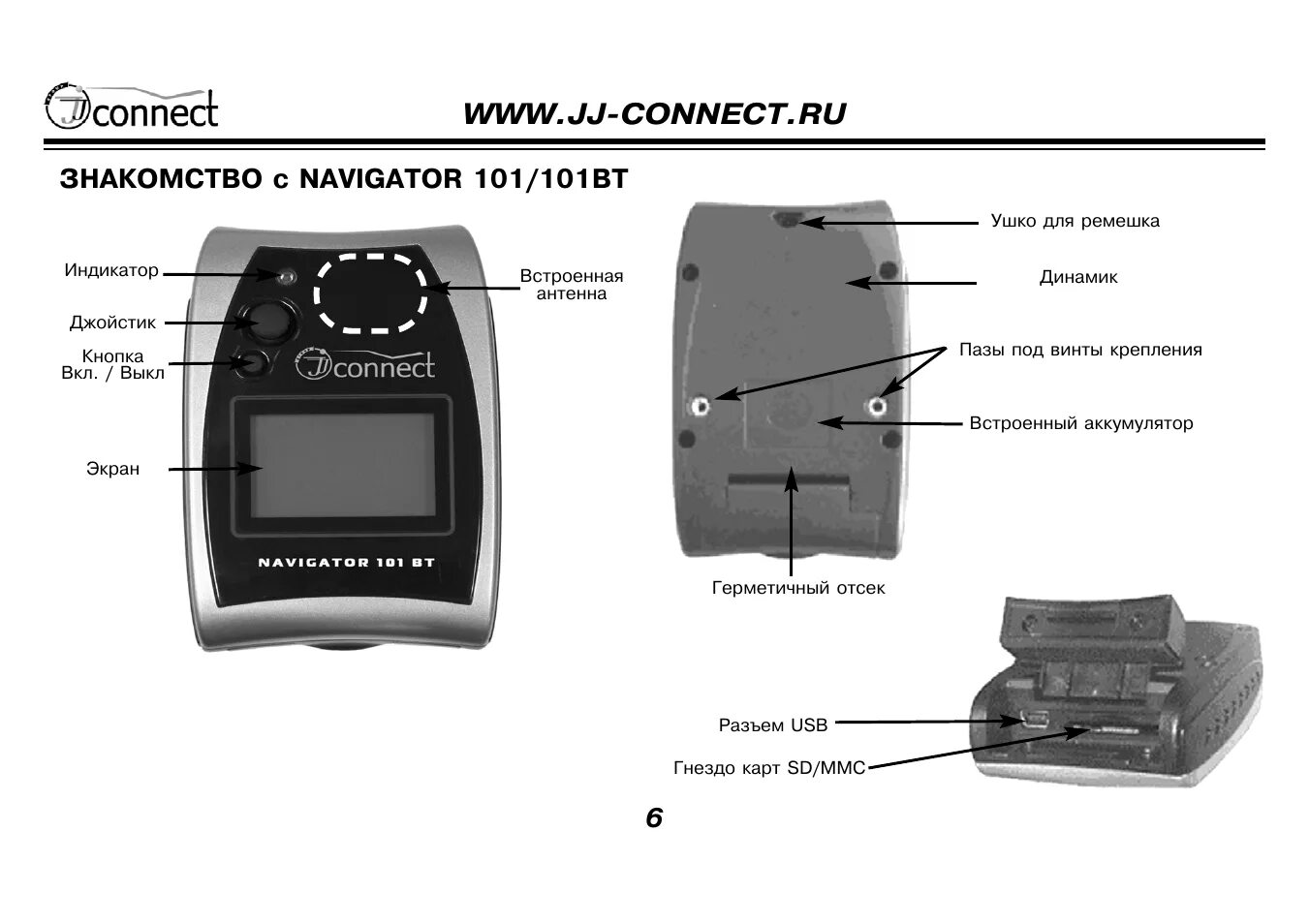 JJconnect

WWW.JJ-CONNECT.RU

ЗНАКОМСТВО с NAVIGATOR 101/101BT

Индикатор

Джойстик

Кнопка Вкл. / Выкл

Экран

Встроенная антенна

JJconnect

NAVIGATOR 101 BT

Ушко для ремешка

Динамик

Пазы под винты крепления

Встроенный аккумулятор

Герметичный отсек

Разъем USB

Гнездо карт SD/MMC

6