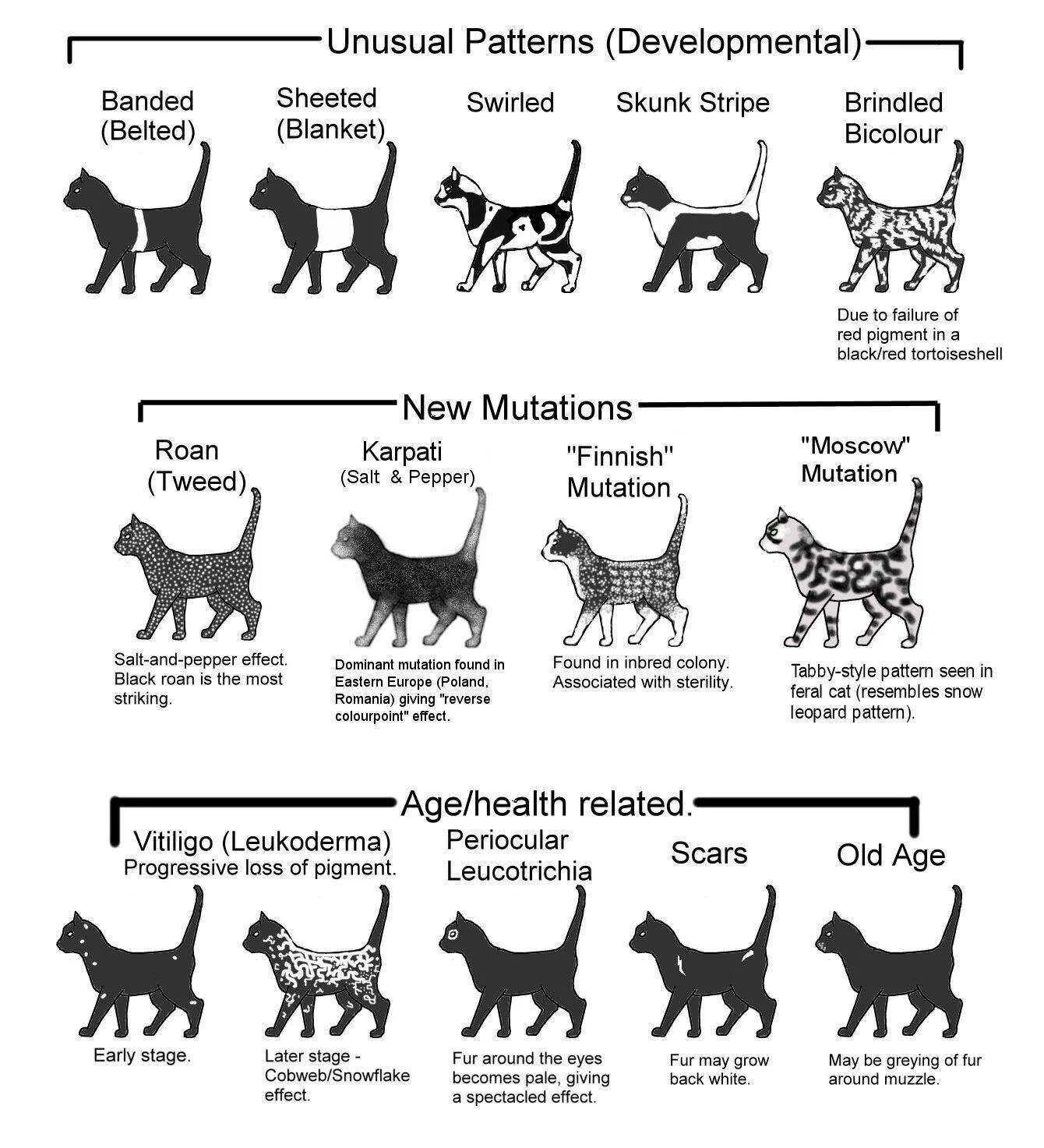 Unusual Patterns (Developmental)

Banded (Belted)

Sheeted (Blanket)

Swirled

Skunk Stripe

Brindled Bicolour

Due to failure of red pigment in a black/red tortoiseshell

New Mutations

Roan (Tweed)

Salt-and-pepper effect. Black roan is the most striking.

Karpati (Salt & Pepper)

Dominant mutation found in Eastern Europe (Poland, Romania) giving "reverse colourpoint" effect.

"Finnish" Mutation

Found in inbred colony. Associated with sterility.

"Moscow" Mutation

Tabby-style pattern seen in feral cat (resembles snow leopard pattern).

Age/health related.

Vitiligo (Leukoderma)
Progressive loss of pigment.

Early stage.

Later stage - Cobweb/Snowflake effect.

Periocular Leucotrichia

Fur around the eyes becomes pale, giving a spectacled effect.

Scars

Fur may grow back white.

Old Age

May be greying of fur around muzzle.