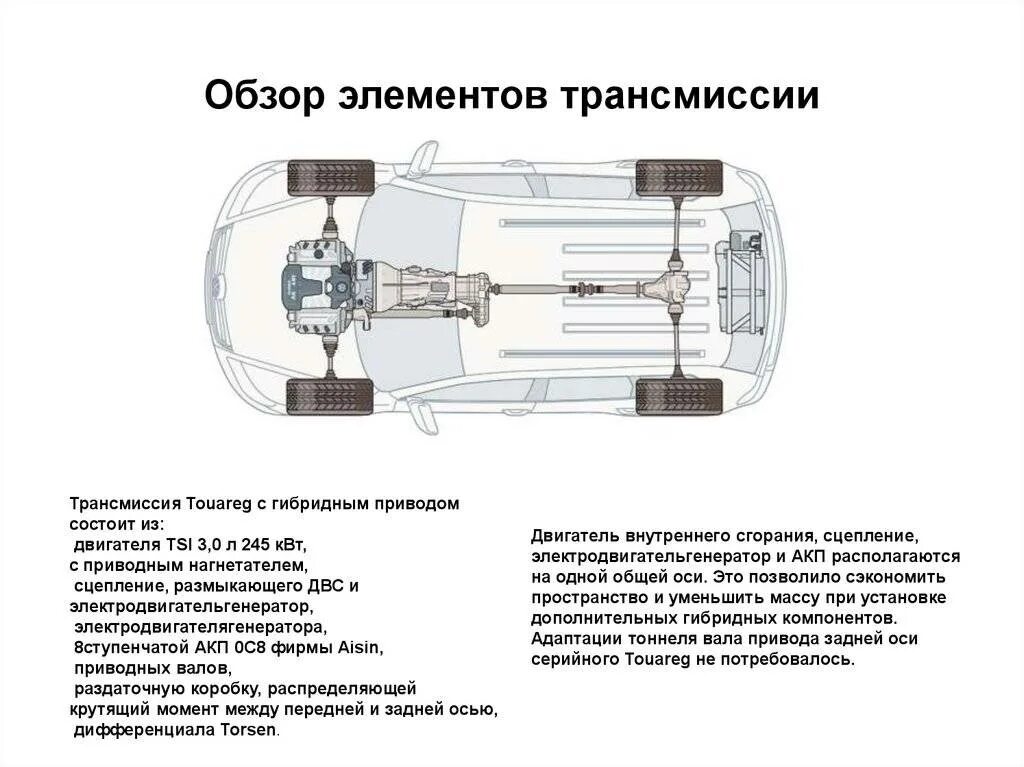 Обзор элементов трансмиссии

Трансмиссия Touareg с гибридным приводом состоит из:
двигателя TSI 3,0 л 245 кВт,
с приводным нагнетателем,
сцепление, размыкающего ДВС и электродвигательгенератор,
электродвигателягенератора,
8ступенчатой АКП 0С8 фирмы Aisin,
приводных валов,
раздаточную коробку, распределяющей крутящий момент между передней и задней осью,
дифференциала Torsen.

Двигатель внутреннего сгорания, сцепление, электродвигательгенератор и АКП располагаются на одной общей оси. Это позволило сэкономить пространство и уменьшить массу при установке дополнительных гибридных компонентов. Адаптации тоннеля вала привода задней оси серийного Touareg не потребовалось.