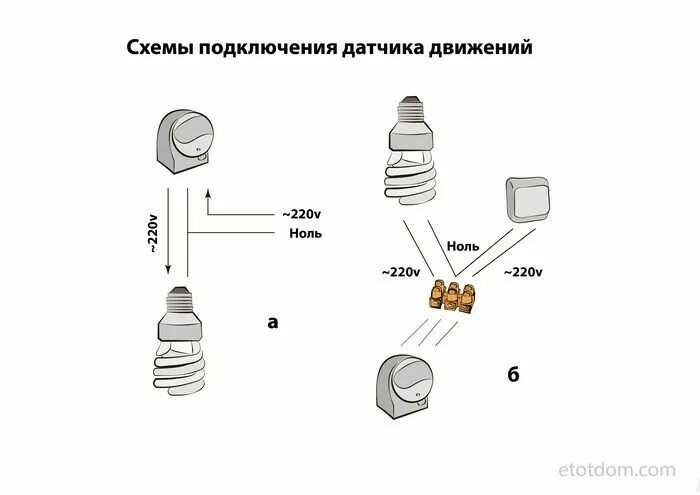 Схемы подключения датчика движений

~220v

~220v

Ноль

а

Ноль

~220v

~220v

б

etotdom.com