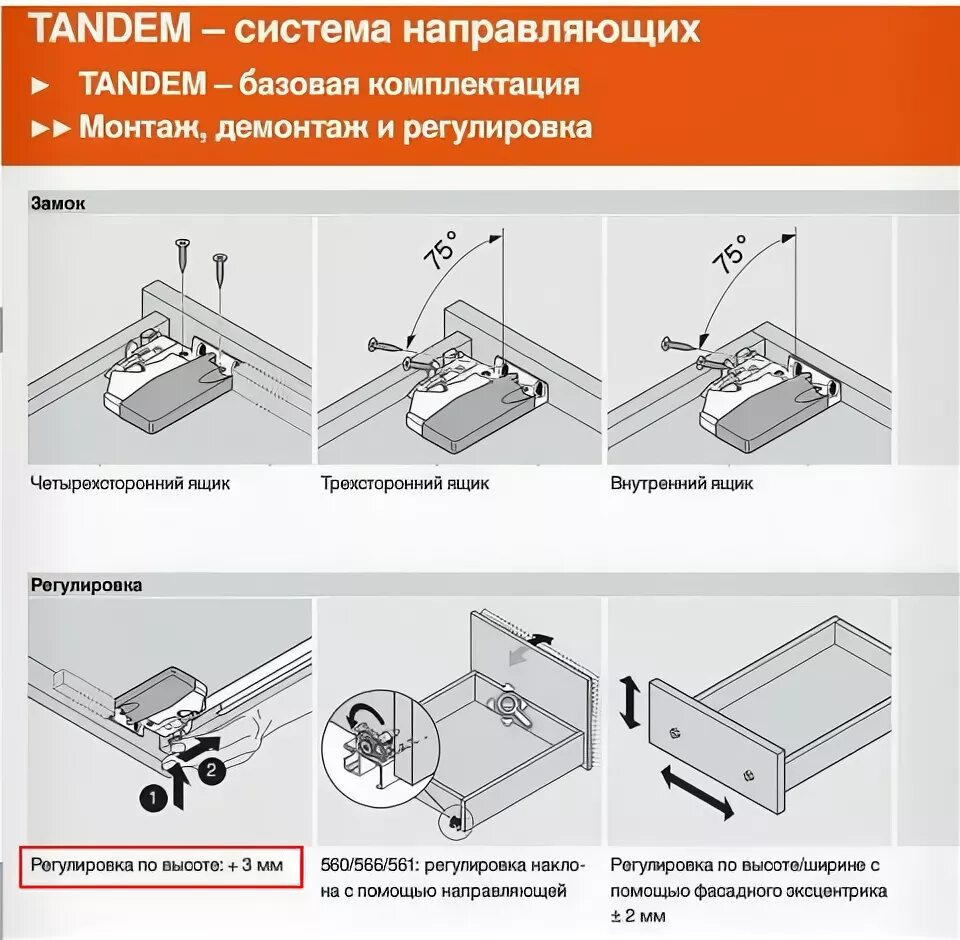 TANDEM – система направляющих

► TANDEM – базовая комплектация

►► Монтаж, демонтаж и регулировка

Замок

75°

75°

Четырехсторонний ящик

Трехсторонний ящик

Внутренний ящик

Регулировка

1

2

Регулировка по высоте: + 3 мм

560/566/561: регулировка наклона с помощью направляющей

Регулировка по высоте/ширине с помощью фасадного эксцентрика ± 2 мм