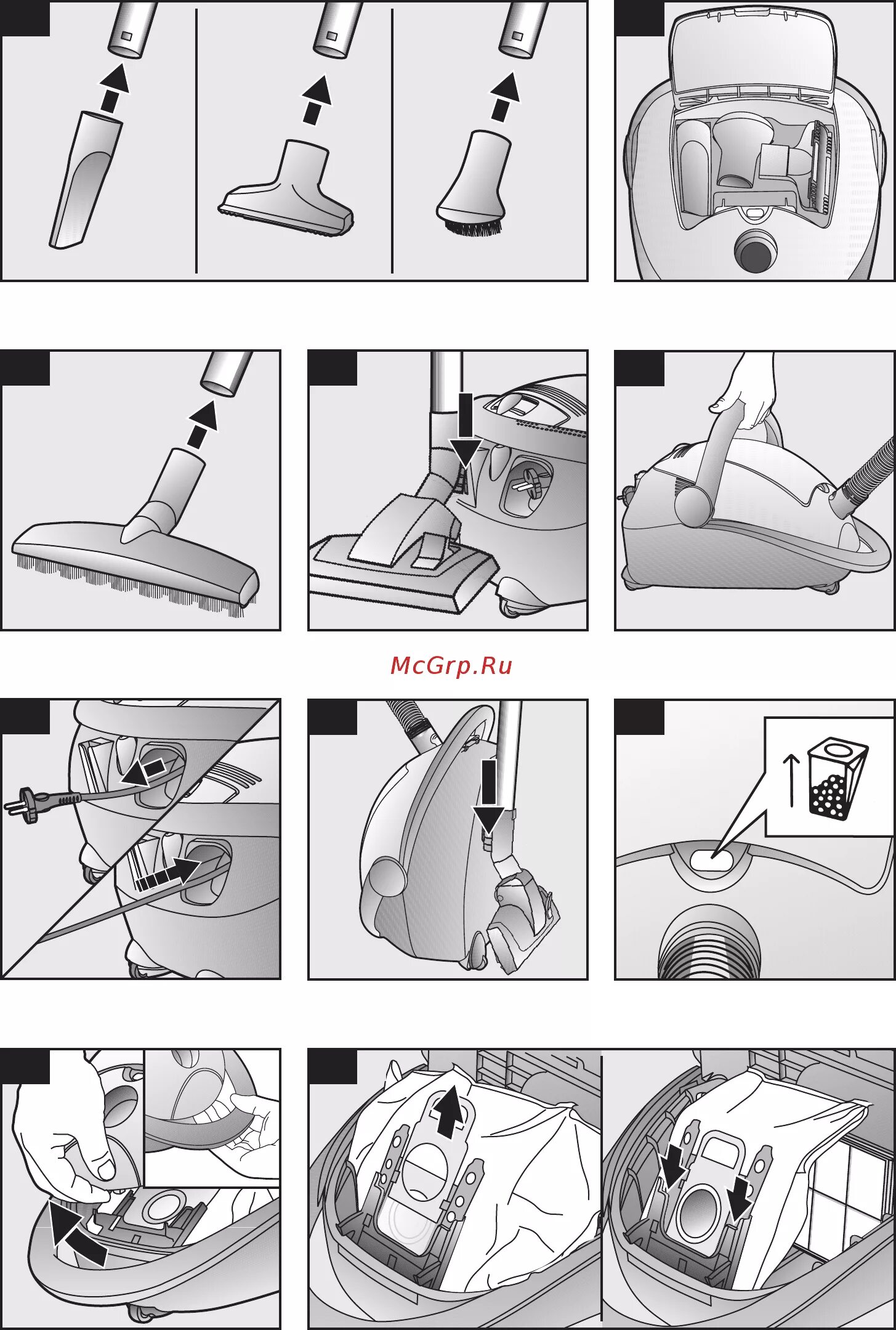 McGrp.Ru