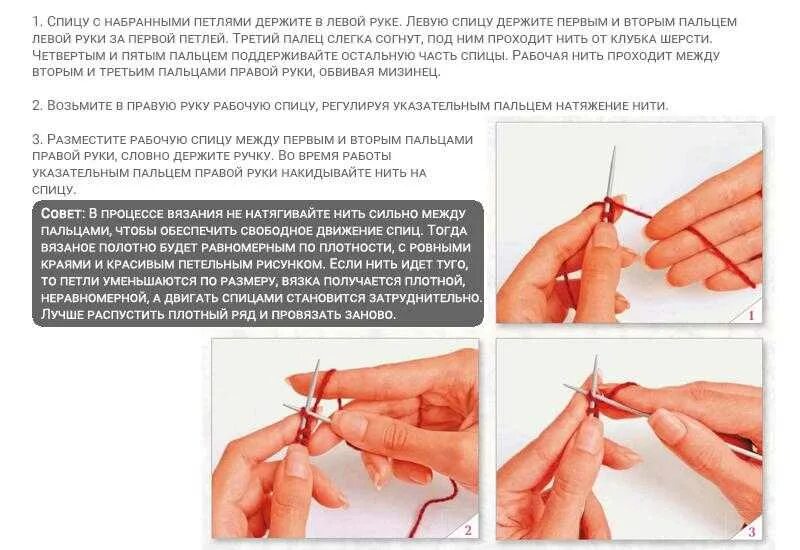 1. Спицу с набранными петлями держите в левой руке. Левую спицу держите первым и вторым пальцем левой руки за первой петлей. Третий палец слегка согнут, под ним проходит нить от клубка шерсти. Четвертым и пятым пальцем поддерживайте остальную часть спицы. Рабочая нить проходит между вторым и третьим пальцами правой руки, обвивая мизинец.

2. Возьмите в правую руку рабочую спицу, регулируя указательным пальцем натяжение нити.

3. Разместите рабочую спицу между первым и вторым пальцами правой руки, словно держите ручку. Во время работы указательным пальцем правой руки накидывайте нить на спицу.

Совет: В процессе вязания не натягивайте нить сильно между пальцами, чтобы обеспечить свободное движение спиц. Тогда вязаное полотно будет равномерным по плотности, с ровными краями и красивым петельным рисунком. Если нить идет туго, то петли уменьшаются по размеру, вязка получается плотной, неравномерной, а двигать спицами становится затруднительно. Лучше распустить плотный ряд и провязать заново.

1

2

3