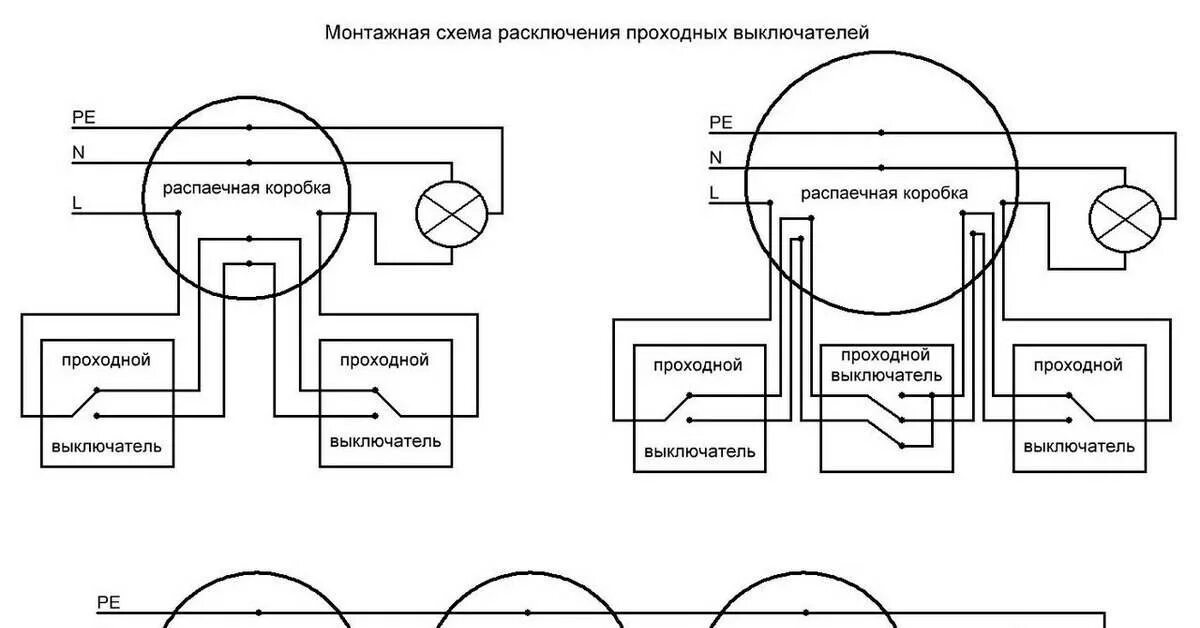 Монтажная схема расключения проходных выключателей

PE
N
L
распаечная коробка
проходной
выключатель
проходной
выключатель

PE
N
L
распаечная коробка
проходной
выключатель
проходной
выключатель
проходной
выключатель

PE