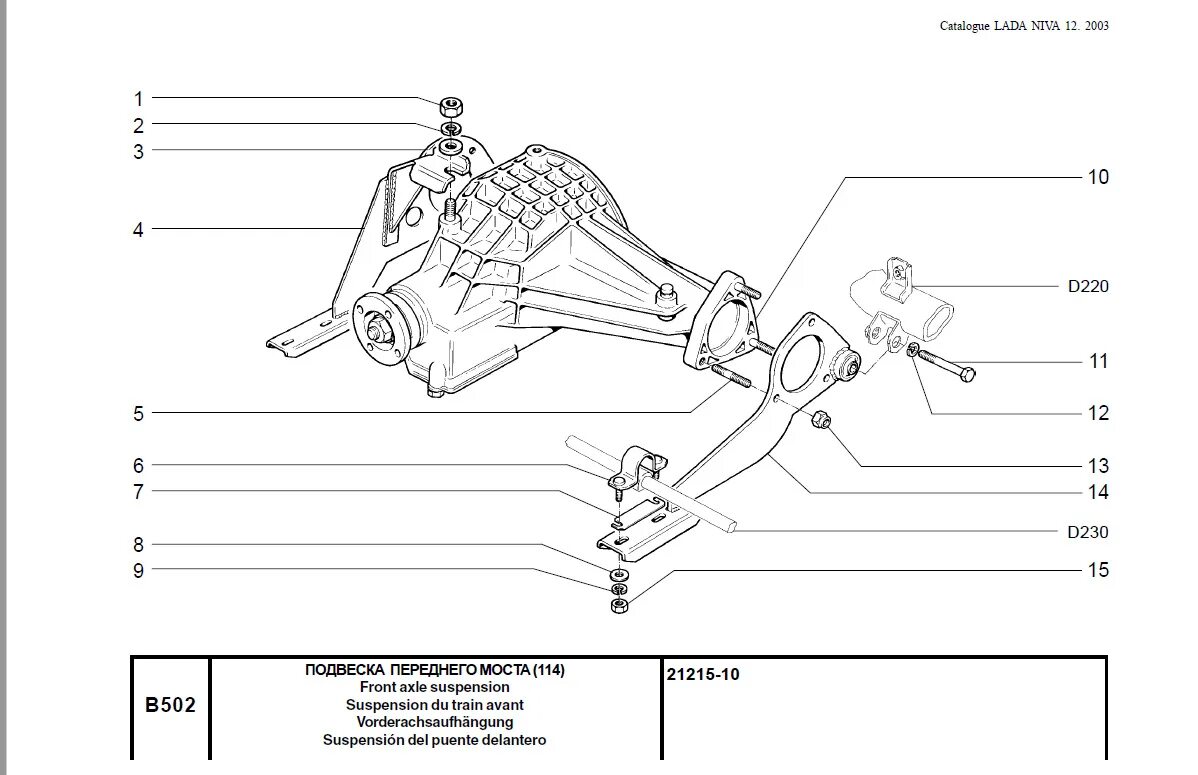 Catalogue LADA NIVA 12. 2003

1
2
3
4
5
6
7
8
9
10
D220
11
12
13
14
D230
15

| B502 | ПОДВЕСКА ПЕРЕДНЕГО МОСТА (114) Front axle suspension Suspension du train avant Vorderachsaufhängung Suspensión del puente delantero | 21215-10 |
|---|---|---|