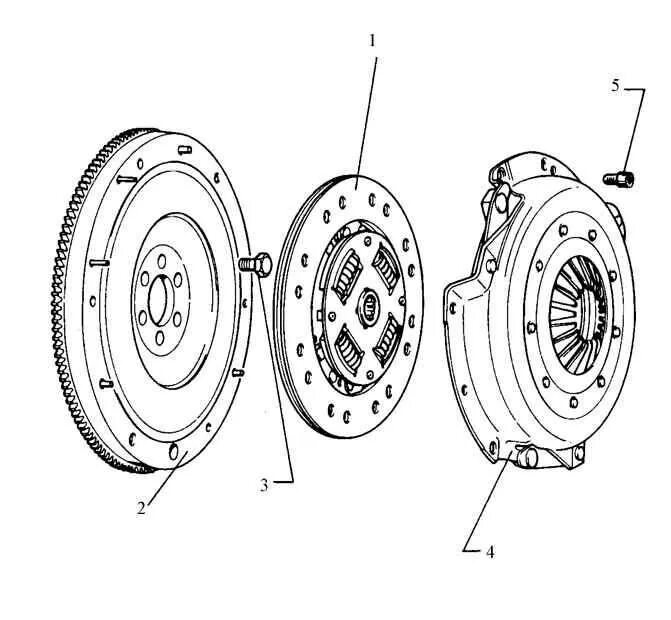 1
5
3
2
4