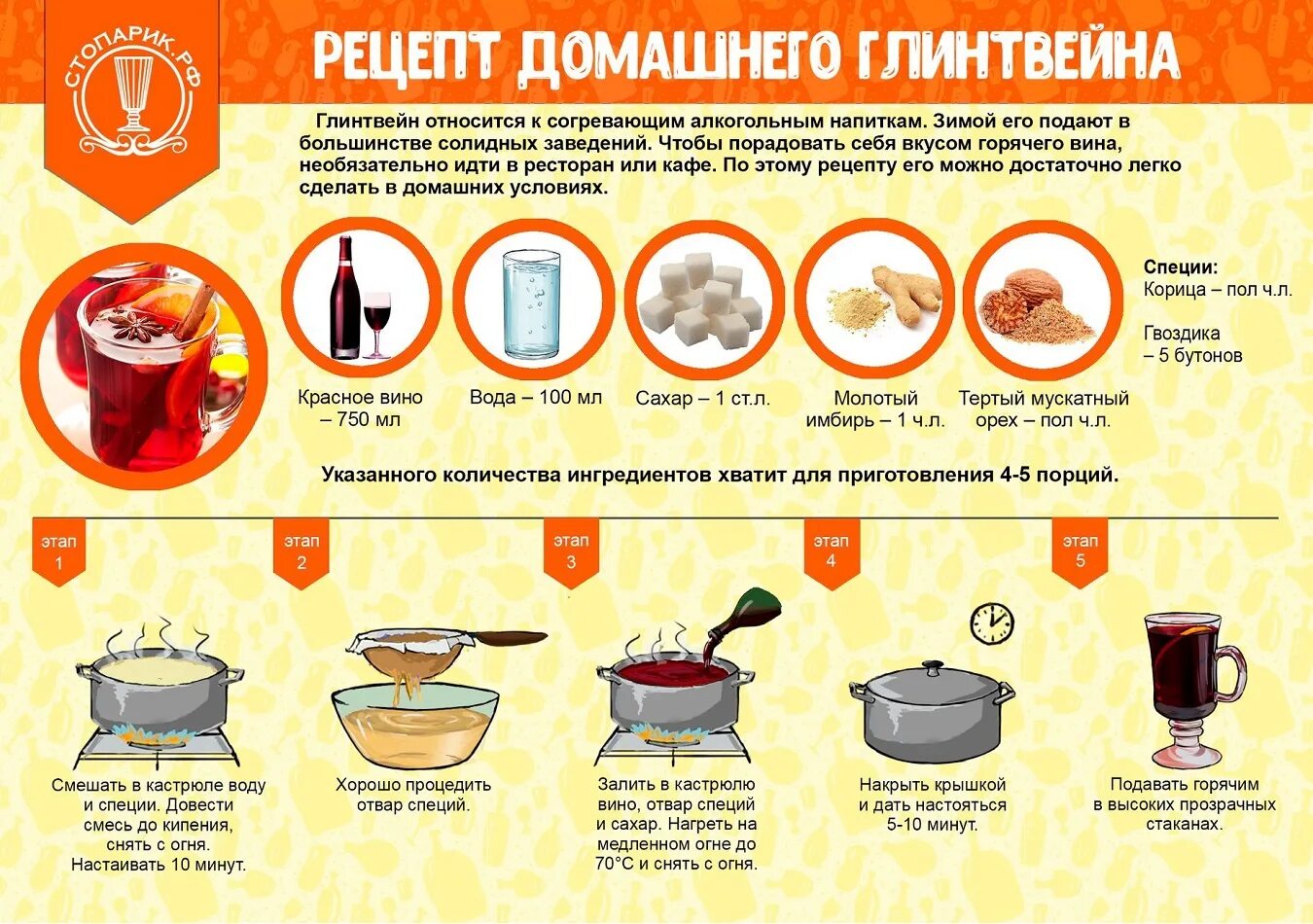 СТОПАРИК.РФ

РЕЦЕПТ ДОМАШНЕГО ГЛИНТВЕЙНА

Глинтвейн относится к согревающим алкогольным напиткам. Зимой его подают в большинстве солидных заведений. Чтобы порадовать себя вкусом горячего вина, необязательно идти в ресторан или кафе. По этому рецепту его можно достаточно легко сделать в домашних условиях.

Красное вино – 750 мл

Вода – 100 мл

Сахар – 1 ст.л.

Молотый имбирь – 1 ч.л.

Тертый мускатный орех – пол ч.л.

Специи:
Корица – пол ч.л.

Гвоздика – 5 бутонов

Указанного количества ингредиентов хватит для приготовления 4-5 порций.

этап 1

Смешать в кастрюле воду и специи. Довести смесь до кипения, снять с огня. Настаивать 10 минут.

этап 2

Хорошо процедить отвар специй.

этап 3

Залить в кастрюлю вино, отвар специй и сахар. Нагреть на медленном огне до 70°С и снять с огня.

этап 4

Накрыть крышкой и дать настояться 5-10 минут.

этап 5

Подавать горячим в высоких прозрачных стаканах.