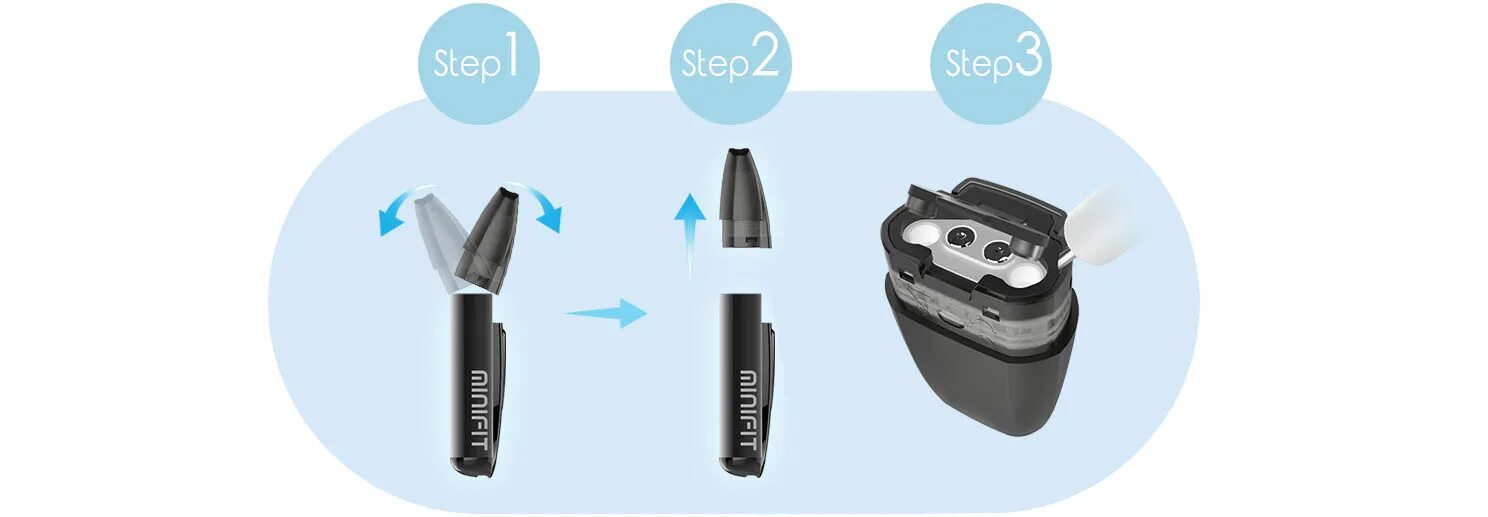 Step1

Step2

Step3

MINIFIT

MINIFIT