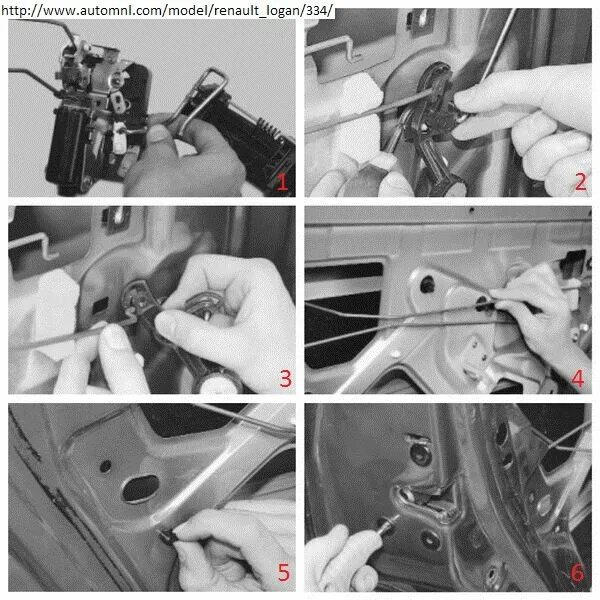 http://www.automnl.com/model/renault_logan/334/

1

2

3

4

5

6