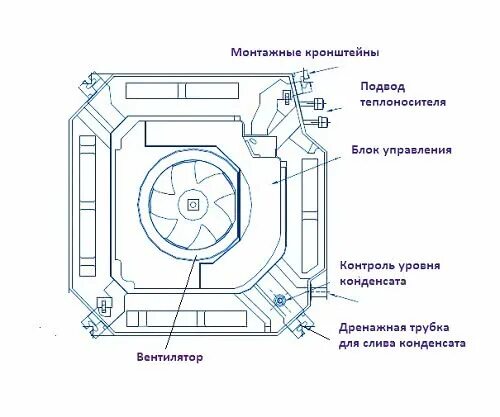 Монтажные кронштейны

Подвод теплоносителя

Блок управления

Контроль уровня конденсата

Дренажная трубка для слива конденсата

Вентилятор