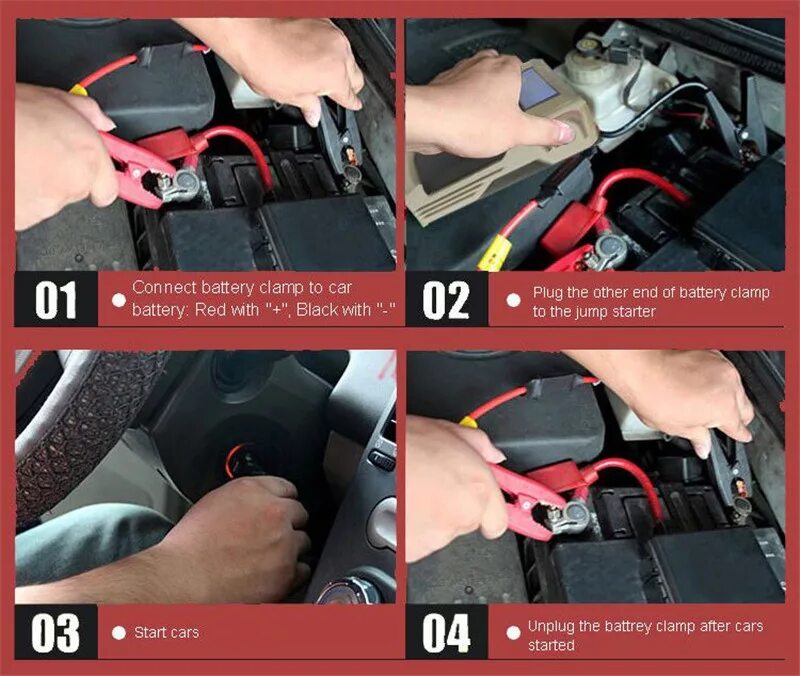 01
Connect battery clamp to car battery: Red with "+", Black with "-"

02
Plug the other end of battery clamp to the jump starter

03
Start cars

04
Unplug the battrey clamp after cars started