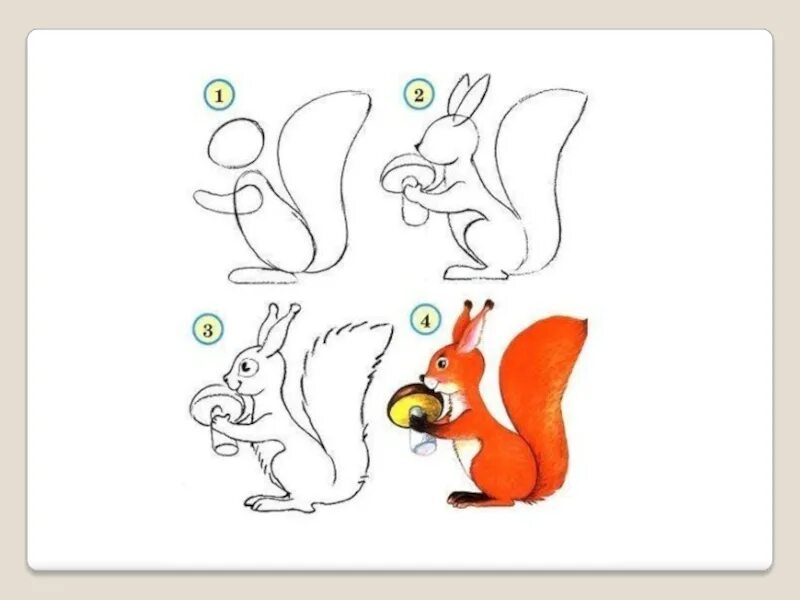 1
2
3
4