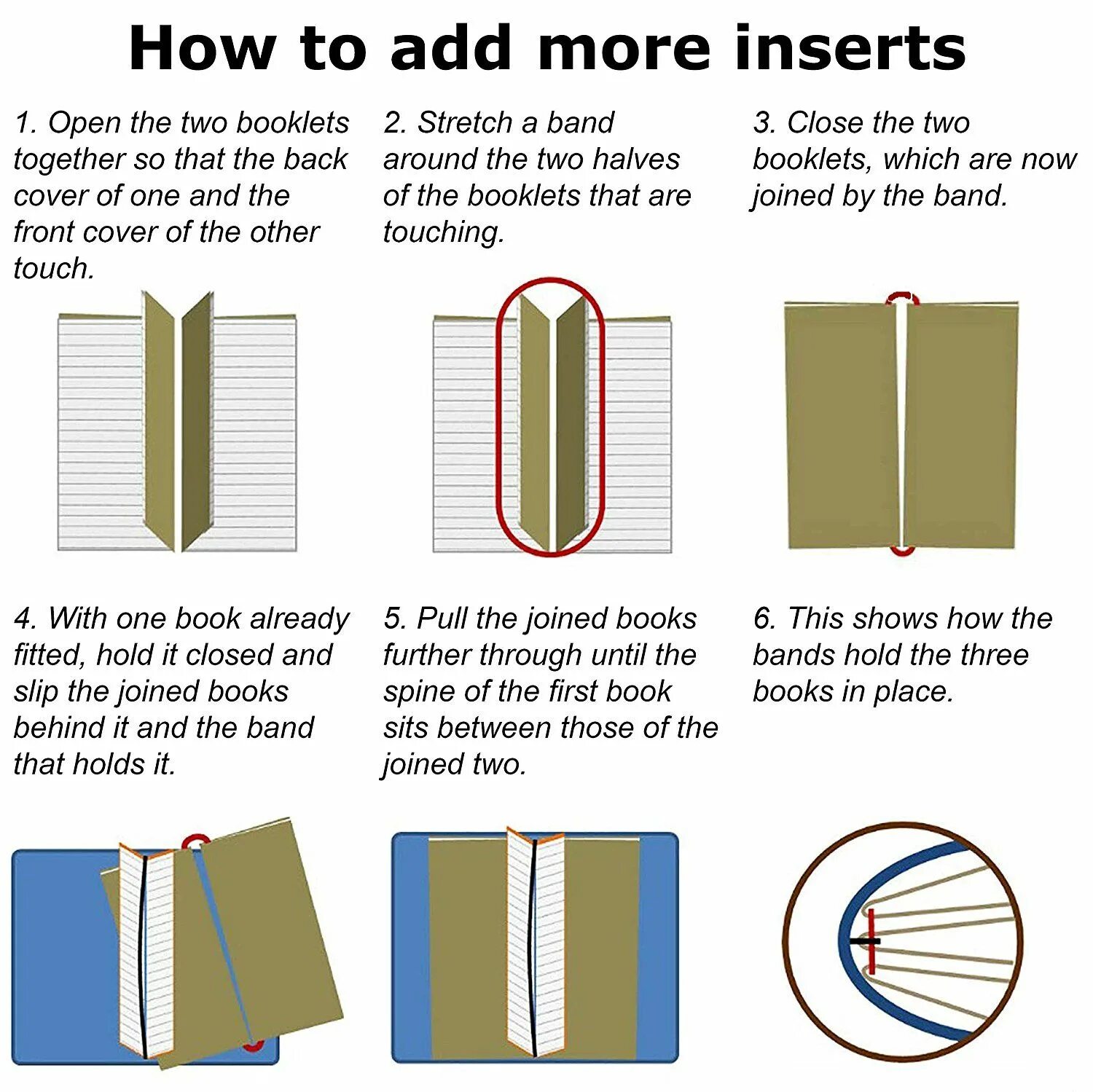 How to add more inserts

1. Open the two booklets together so that the back cover of one and the front cover of the other touch.

2. Stretch a band around the two halves of the booklets that are touching.

3. Close the two booklets, which are now joined by the band.

4. With one book already fitted, hold it closed and slip the joined books behind it and the band that holds it.

5. Pull the joined books further through until the spine of the first book sits between those of the joined two.

6. This shows how the bands hold the three books in place.