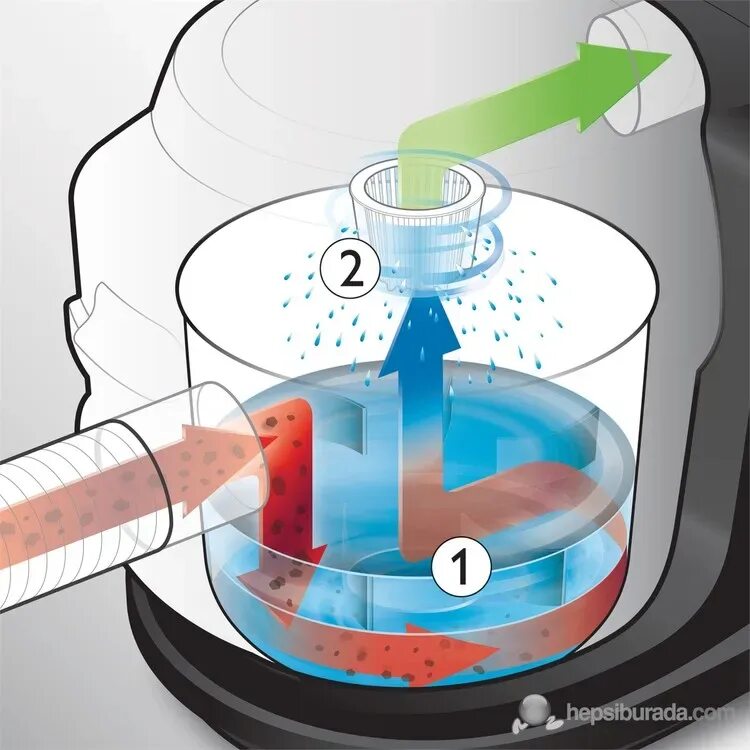 2

1

hepsiburada.com