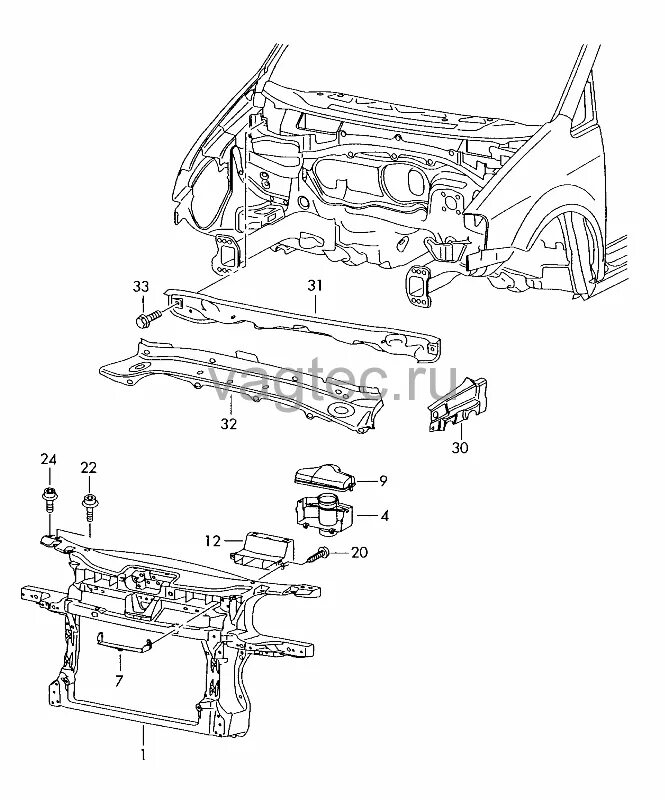 33
31
vagtec.ru
32
30
24
22
9
4
12
20
7
1