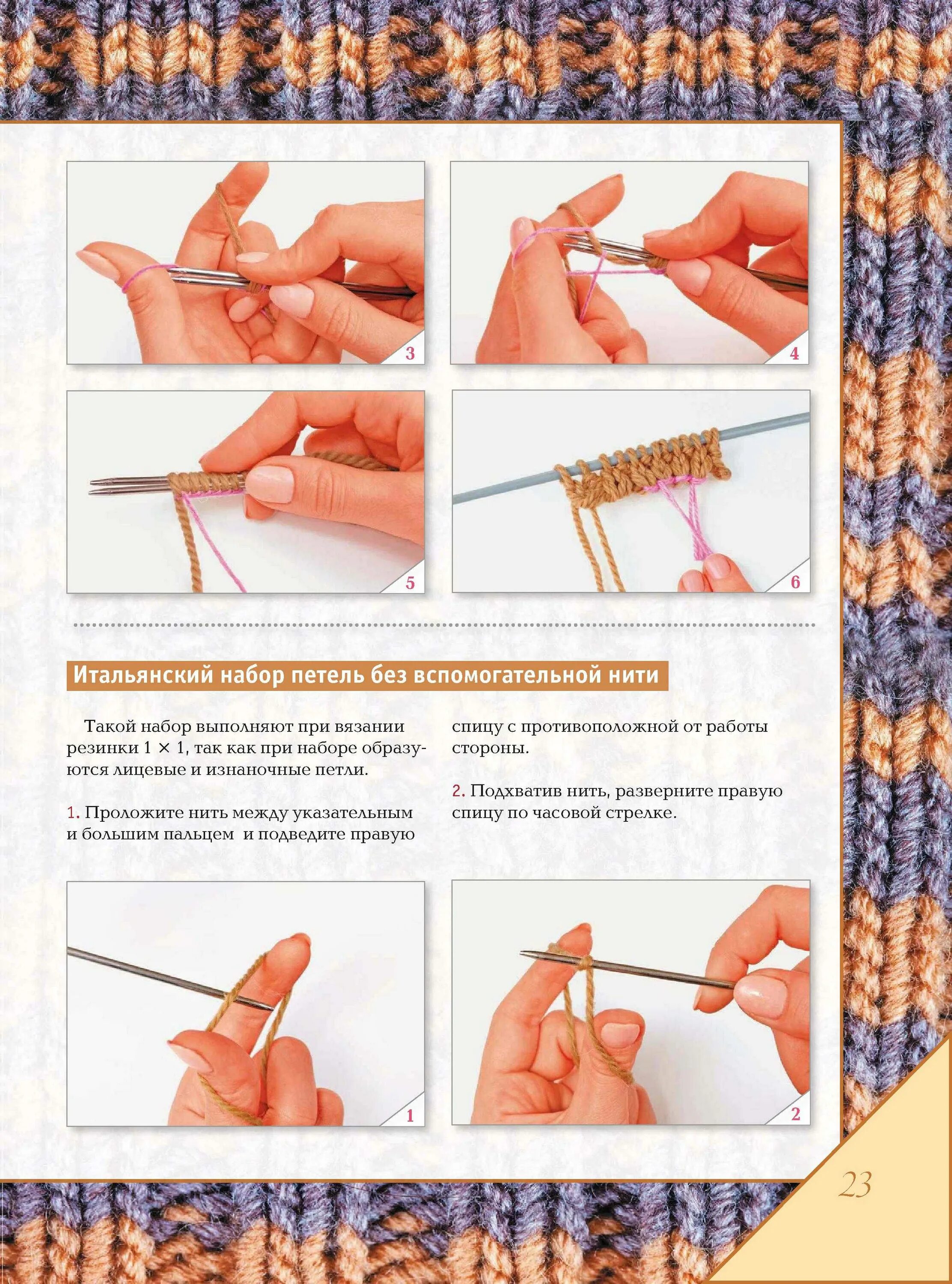 3

4

5

6

Итальянский набор петель без вспомогательной нити

Такой набор выполняют при вязании резинки 1 × 1, так как при наборе образуются лицевые и изнаночные петли.

1. Проложите нить между указательным и большим пальцем и подведите правую спицу с противоположной от работы стороны.

2. Подхватив нить, разверните правую спицу по часовой стрелке.

1

2

23