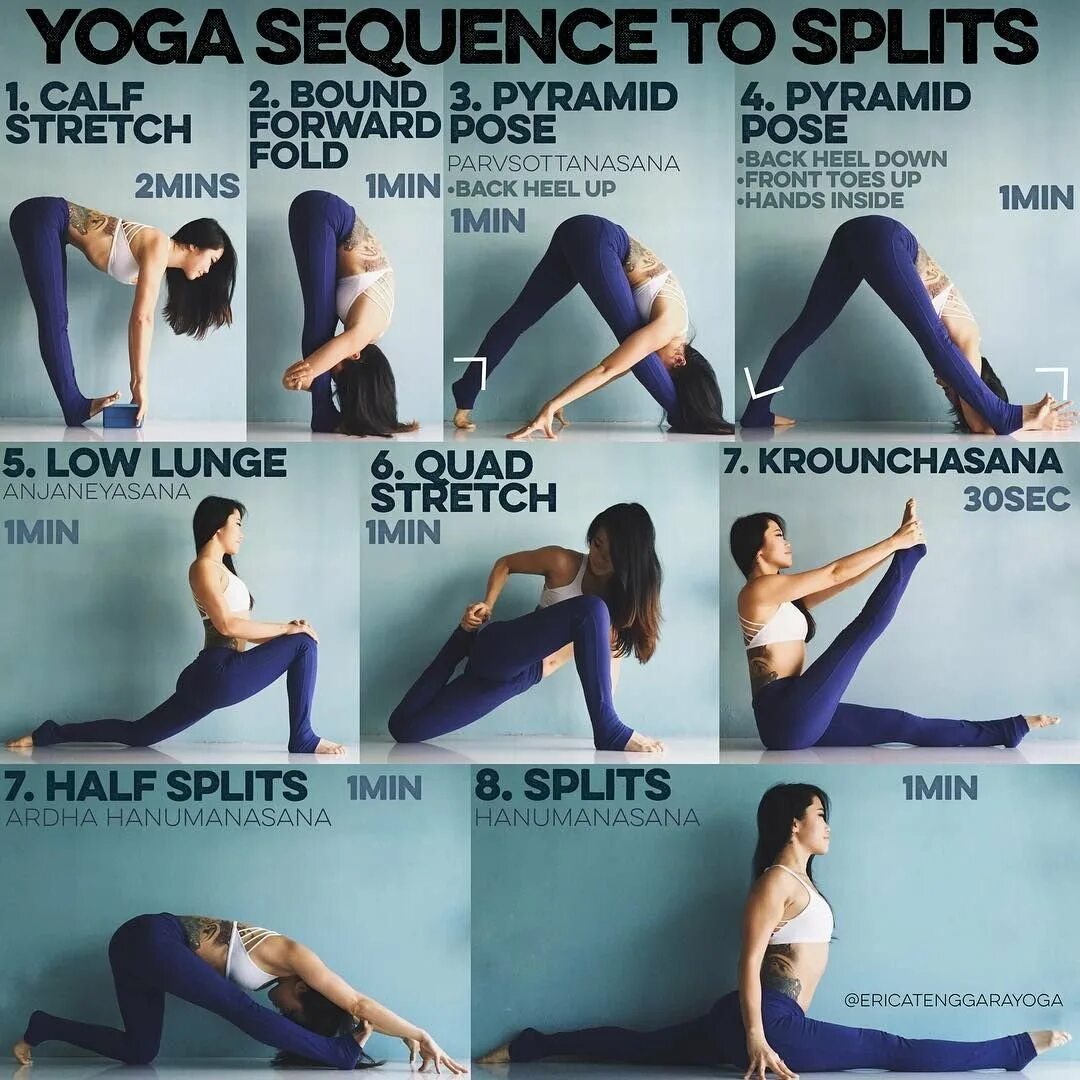 YOGA SEQUENCE TO SPLITS

1. CALF STRETCH
2MINS

2. BOUND FORWARD FOLD
1MIN

3. PYRAMID POSE
PARVSOTTANASANA
•BACK HEEL UP
1MIN

4. PYRAMID POSE
•BACK HEEL DOWN
•FRONT TOES UP
•HANDS INSIDE
1MIN

5. LOW LUNGE
ANJANEYASANA
1MIN

6. QUAD STRETCH
1MIN

7. KROUNCHASANA
30SEC

7. HALF SPLITS
1MIN
ARDHA HANUMANASANA

8. SPLITS
HANUMANASANA
1MIN

@ERICATENGGARAYOGA