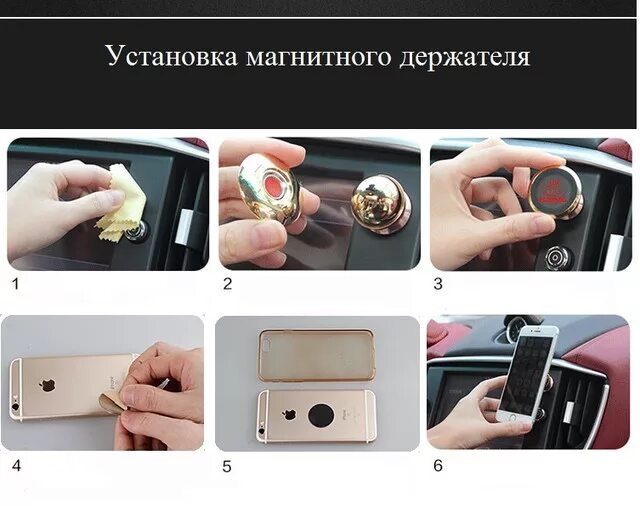 Установка магнитного держателя

1

2

3

4

5

6