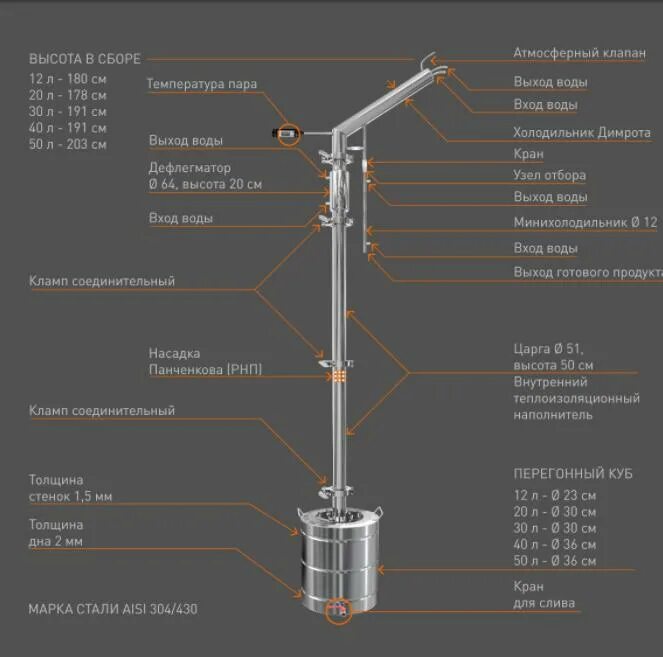 ВЫСОТА В СБОРЕ
12 л - 180 см
20 л - 178 см
30 л - 191 см
40 л - 191 см
50 л - 203 см

Температура пара

Выход воды

Дефлегматор
Ø 64, высота 20 см

Вход воды

Кламп соединительный

Насадка
Панченкова (РНП)

Кламп соединительный

Толщина
стенок 1,5 мм

Толщина
дна 2 мм

МАРКА СТАЛИ AISI 304/430

Атмосферный клапан

Выход воды

Вход воды

Холодильник Димрота

Кран

Узел отбора

Выход воды

Минихолодильник Ø 12

Вход воды

Выход готового продукта

Царга Ø 51,
высота 50 см
Внутренний
теплоизоляционный
наполнитель

ПЕРЕГОННЫЙ КУБ
12 л - Ø 23 см
20 л - Ø 30 см
30 л - Ø 30 см
40 л - Ø 36 см
50 л - Ø 36 см

Кран
для слива