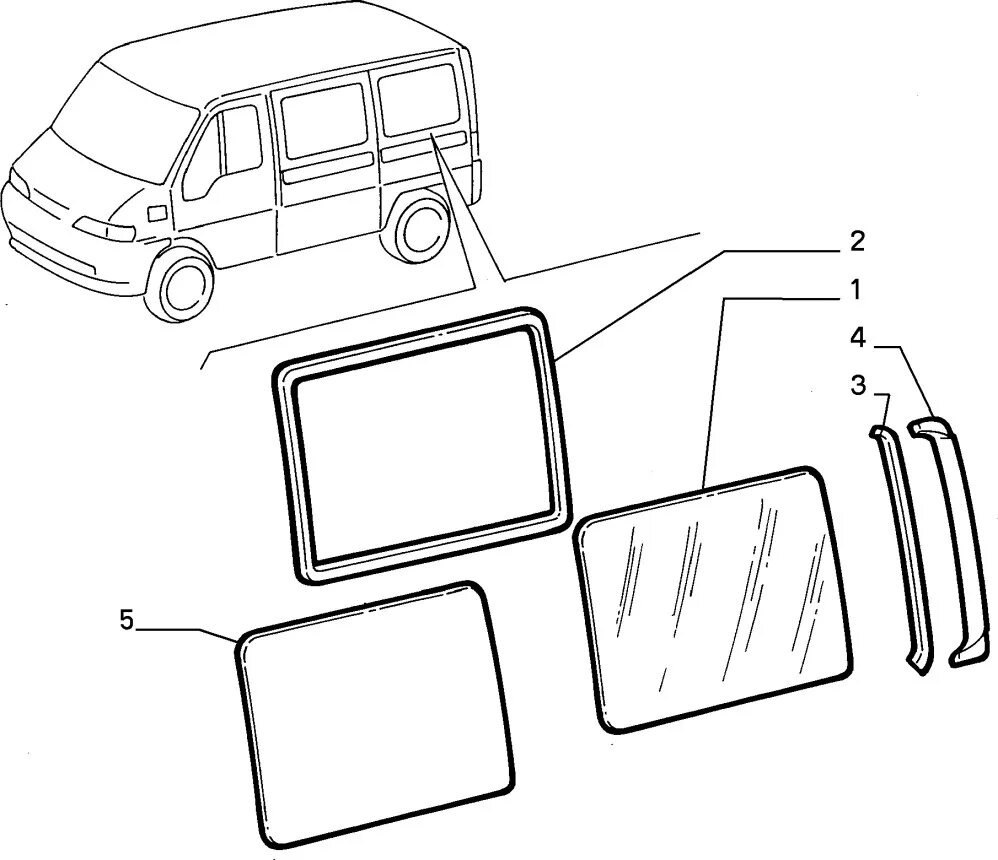 2
1
4
3
5