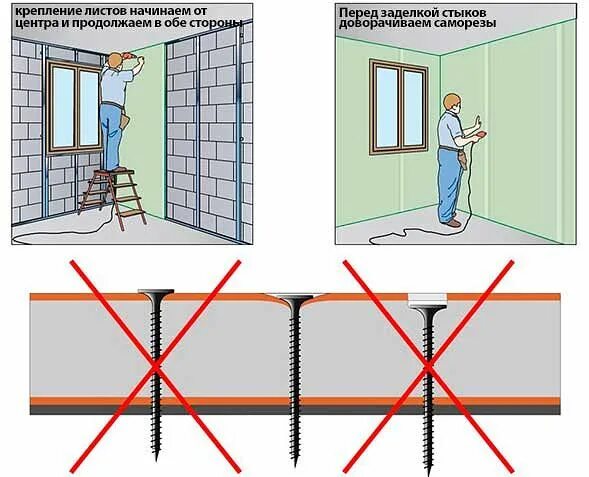 крепление листов начинаем от центра и продолжаем в обе стороны

Перед заделкой стыков доворачиваем саморезы