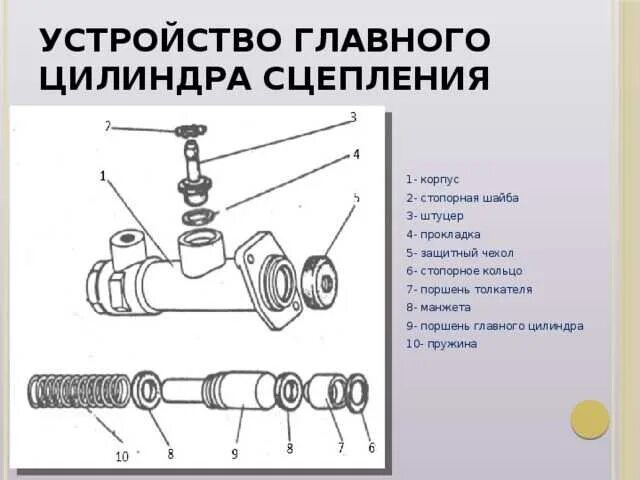 УСТРОЙСТВО ГЛАВНОГО ЦИЛИНДРА СЦЕПЛЕНИЯ

2
3
4
1
5
10
8
9
8
7
6

1- корпус
2- стопорная шайба
3- штуцер
4- прокладка
5- защитный чехол
6- стопорное кольцо
7- поршень толкателя
8- манжета
9- поршень главного цилиндра
10- пружина