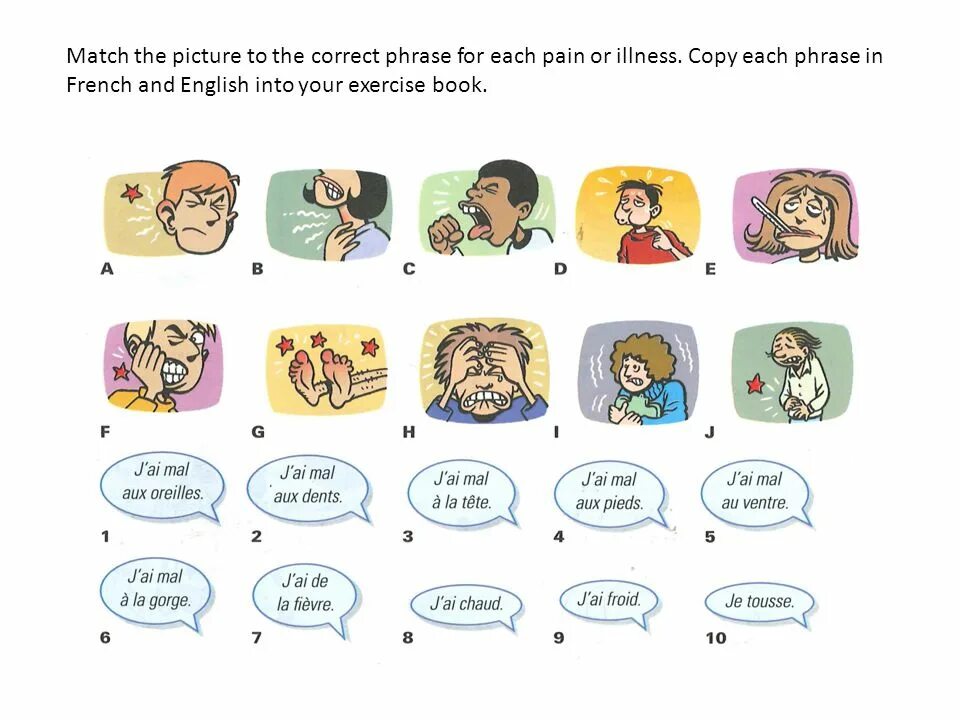 Match the picture to the correct phrase for each pain or illness. Copy each phrase in French and English into your exercise book.

A
B
C
D
E

F
G
H
I
J

J'ai mal aux oreilles.
1

J'ai mal aux dents.
2

J'ai mal à la tête.
3

J'ai mal aux pieds.
4

J'ai mal au ventre.
5

J'ai mal à la gorge.
6

J'ai de la fièvre.
7

J'ai chaud.
8

J'ai froid.
9

Je tousse.
10