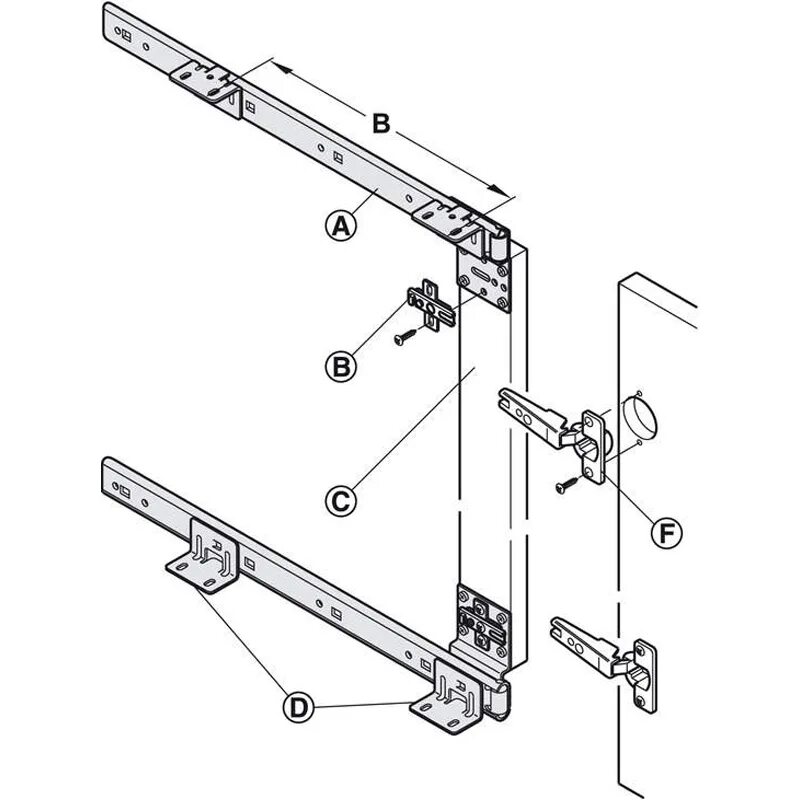 B
A
B
C
F
D