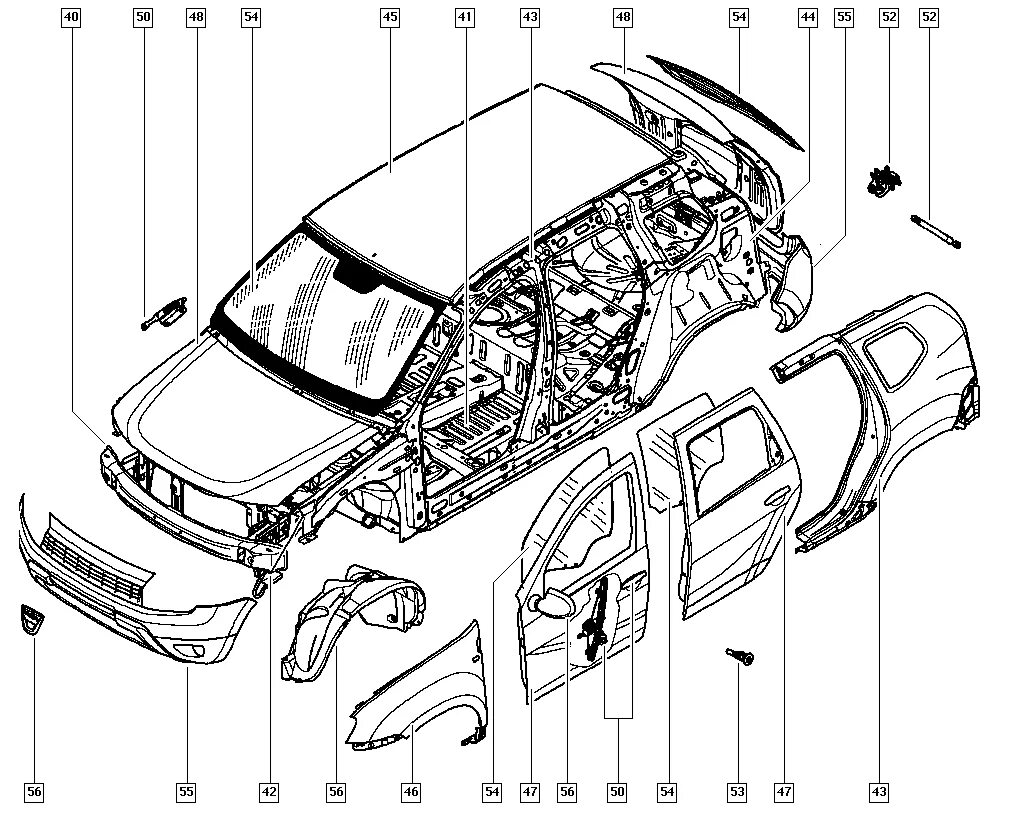 40 50 48 54 45 41 43 48 54 44 55 52 52

56 55 42 56 46 54 47 56 50 54 53 47 43