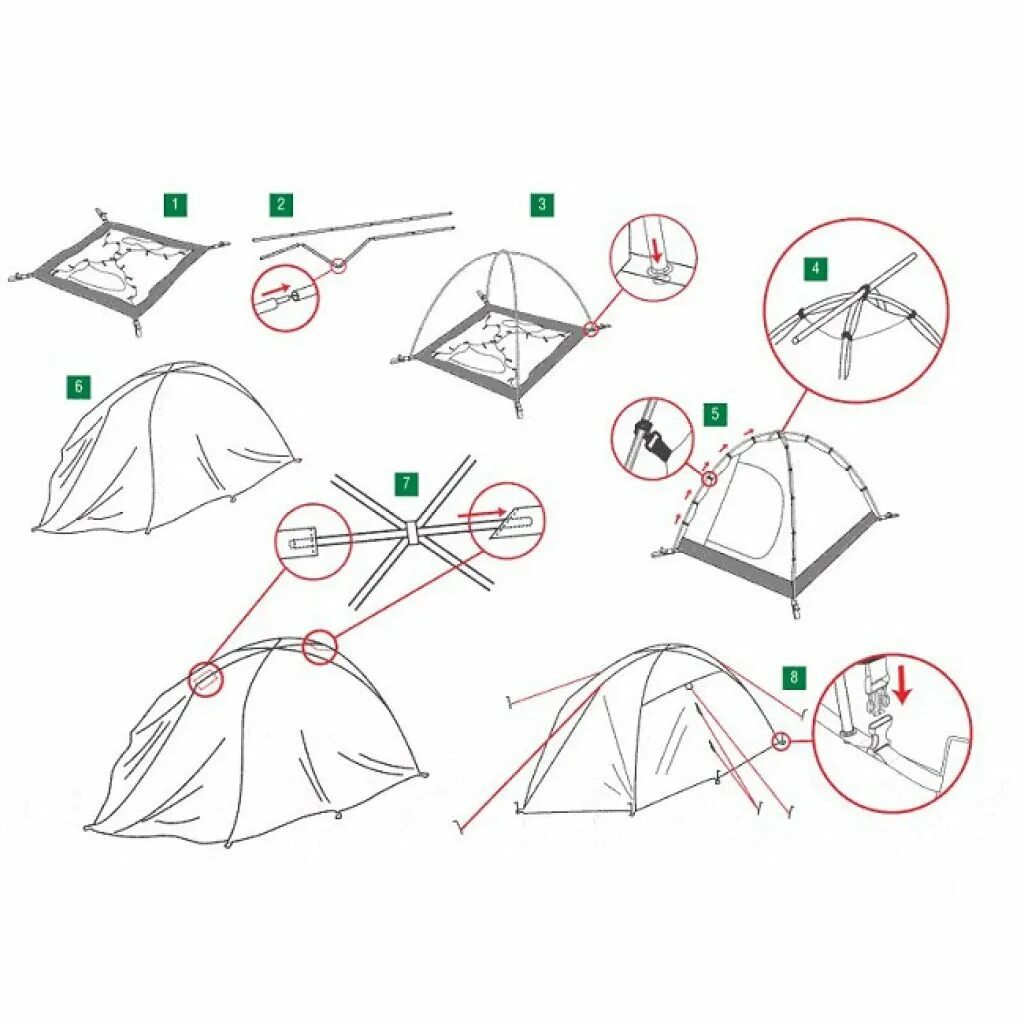 1
2
3
4
6
5
7
8