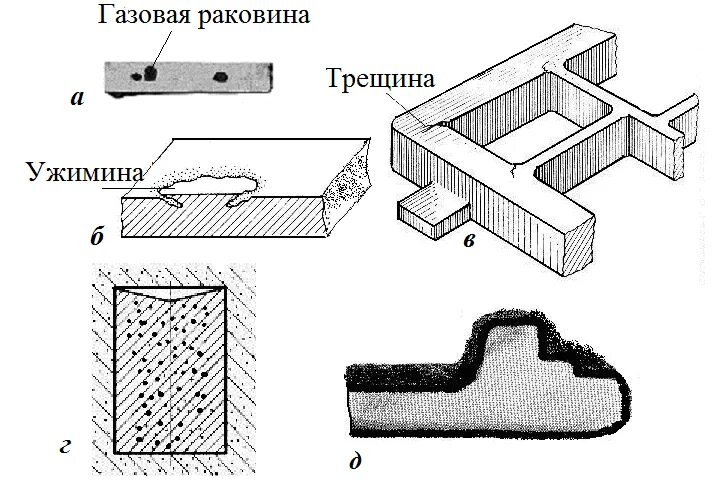 Газовая раковина

а

Трещина

Ужимина

б

в

г

д