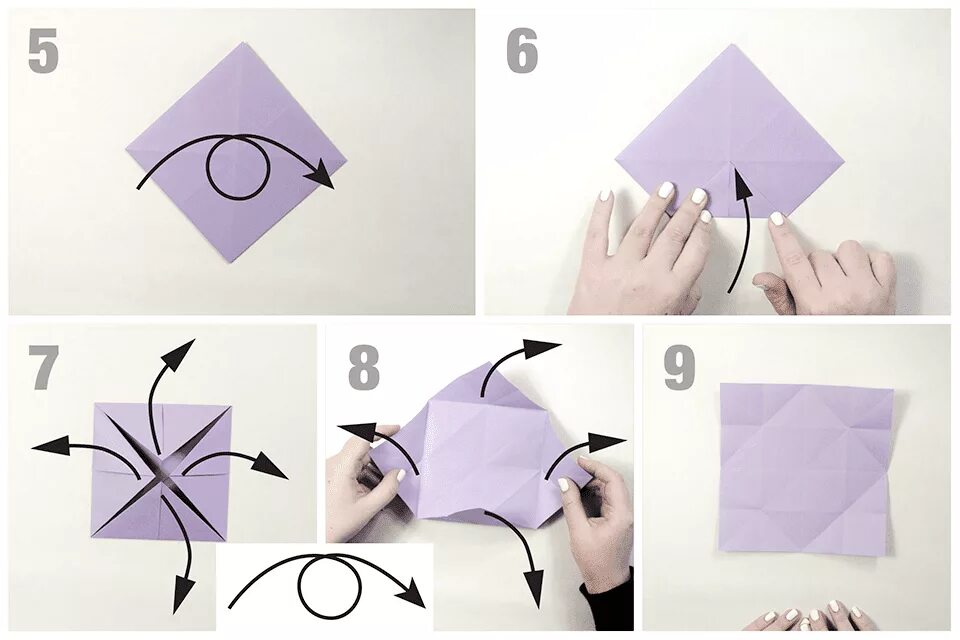 5

6

7

8

9