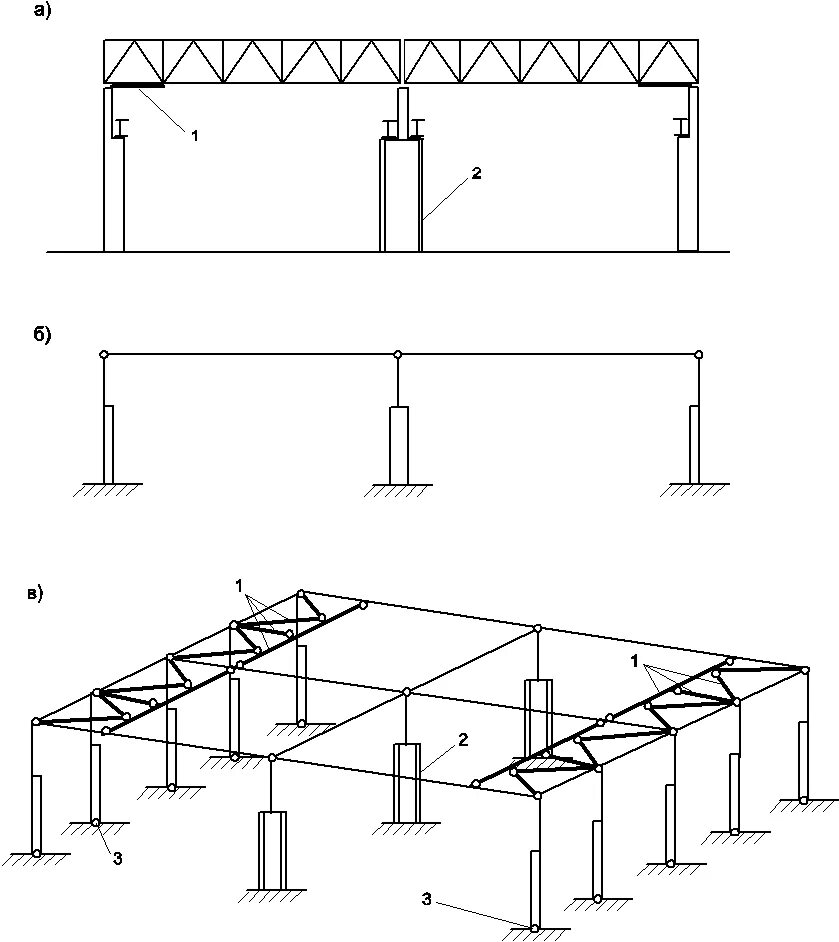 а)

1

2

б)

в)

1

1

2

3

3