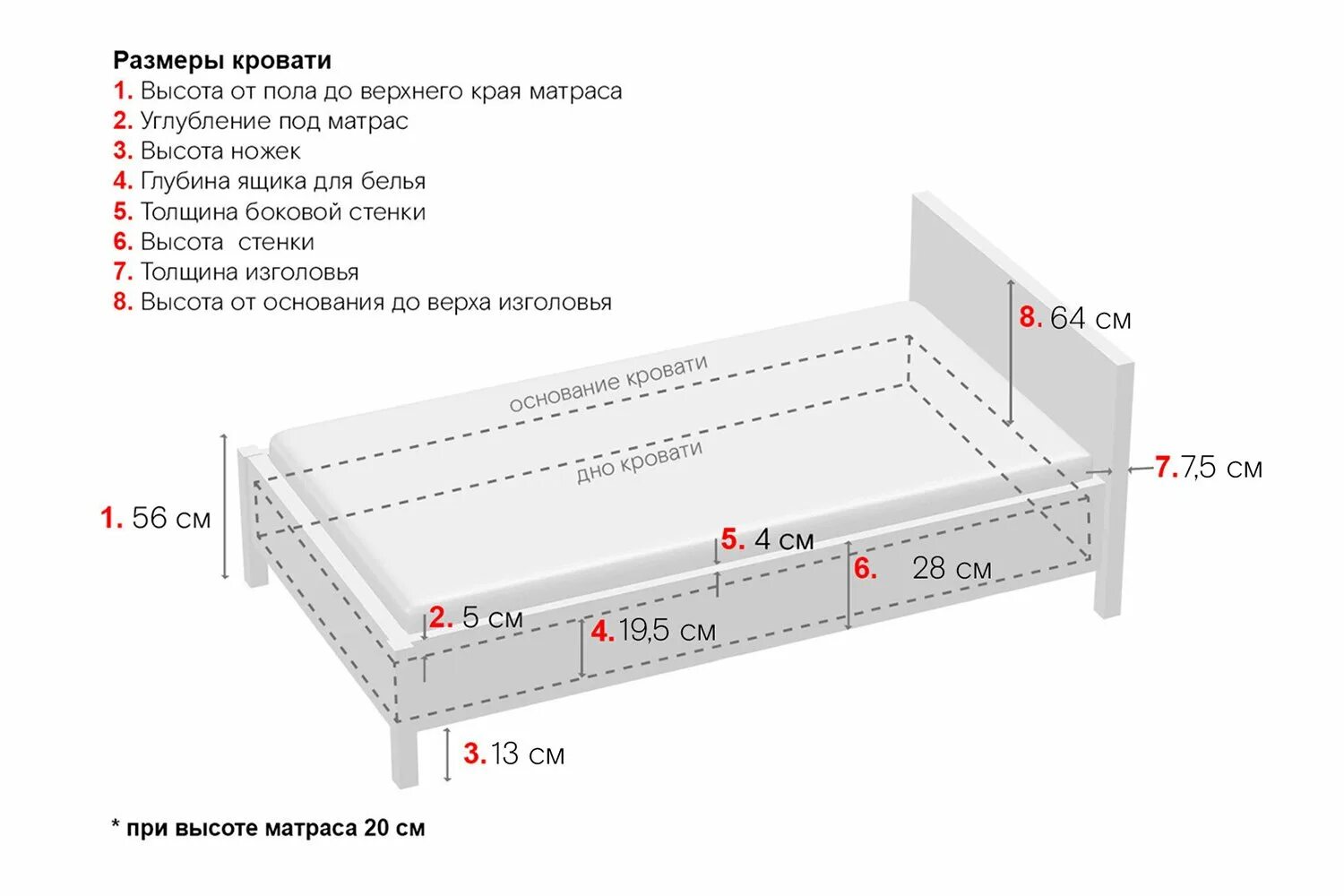 Размеры кровати
1. Высота от пола до верхнего края матраса
2. Углубление под матрас
3. Высота ножек
4. Глубина ящика для белья
5. Толщина боковой стенки
6. Высота  стенки
7. Толщина изголовья
8. Высота от основания до верха изголовья

8. 64 см

основание кровати

дно кровати

7. 7,5 см

1. 56 см

5. 4 см

6. 28 см

2. 5 см

4. 19,5 см

3. 13 см

* при высоте матраса 20 см