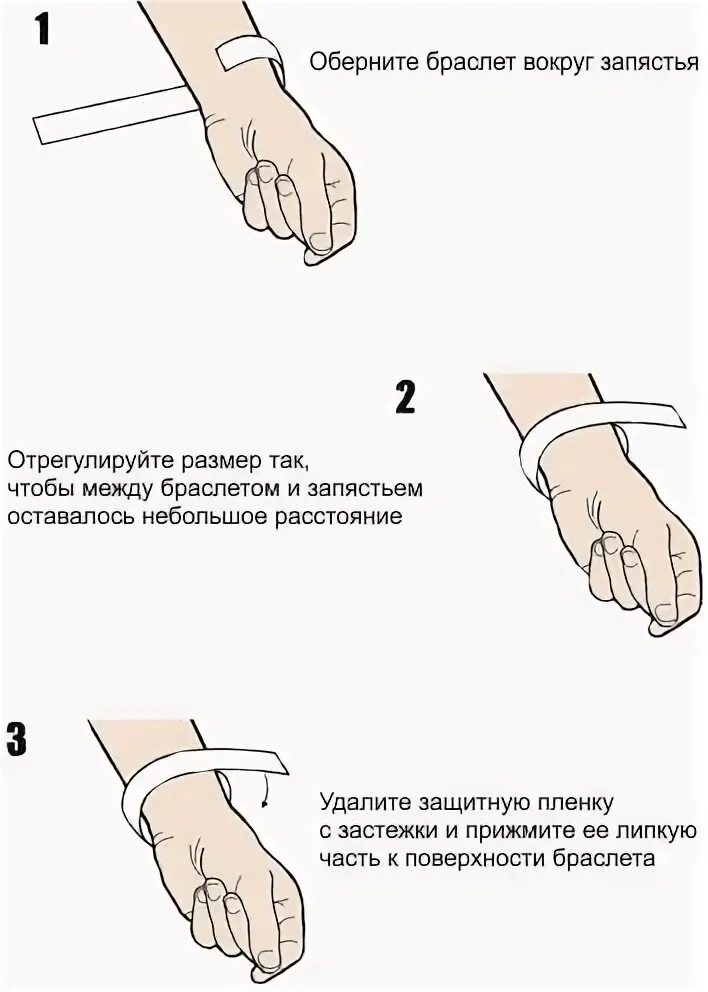 1

Оберните браслет вокруг запястья

2

Отрегулируйте размер так, чтобы между браслетом и запястьем оставалось небольшое расстояние

3

Удалите защитную пленку с застежки и прижмите ее липкую часть к поверхности браслета