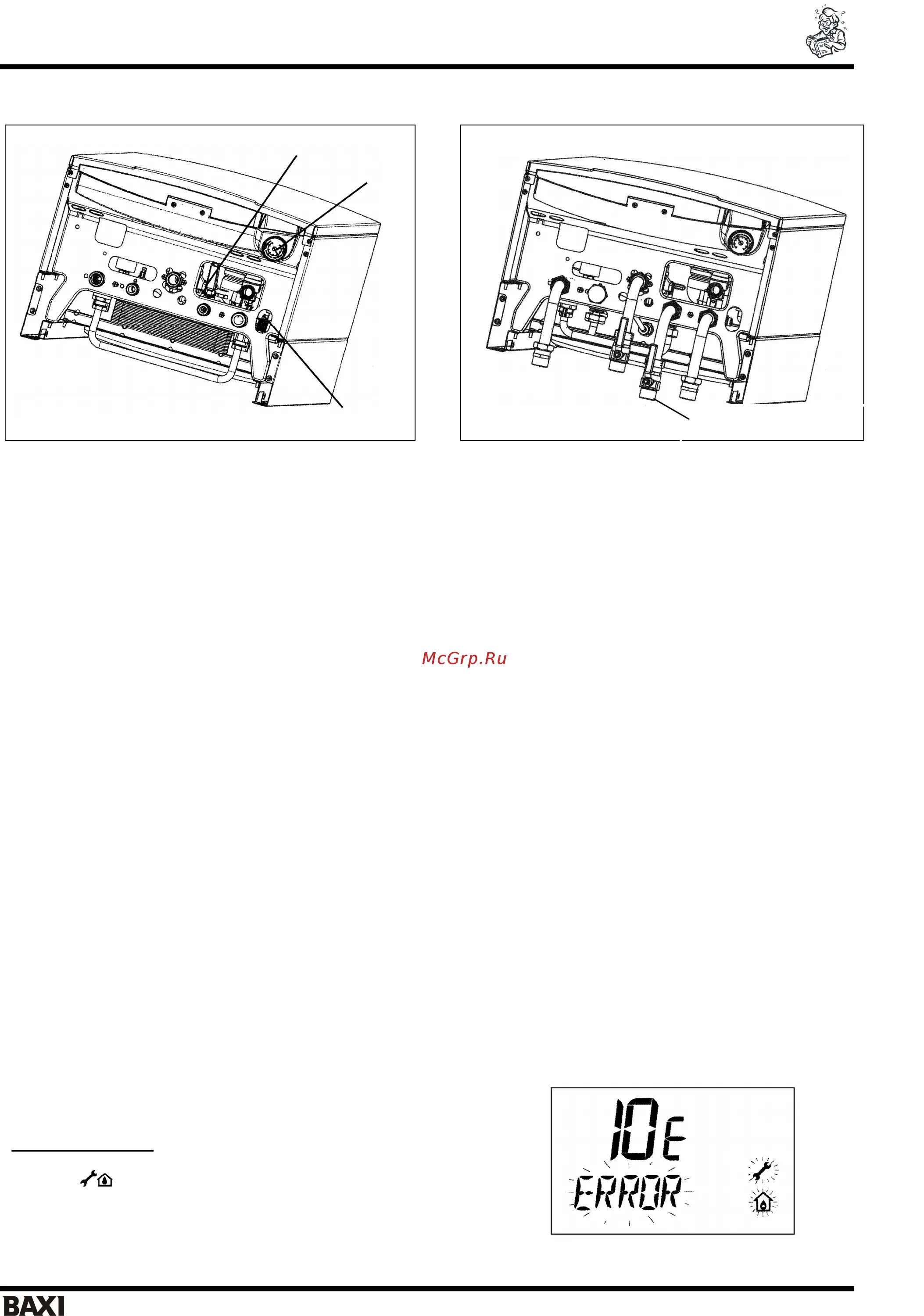 McGrp.Ru

10E
ERROR

BAXI