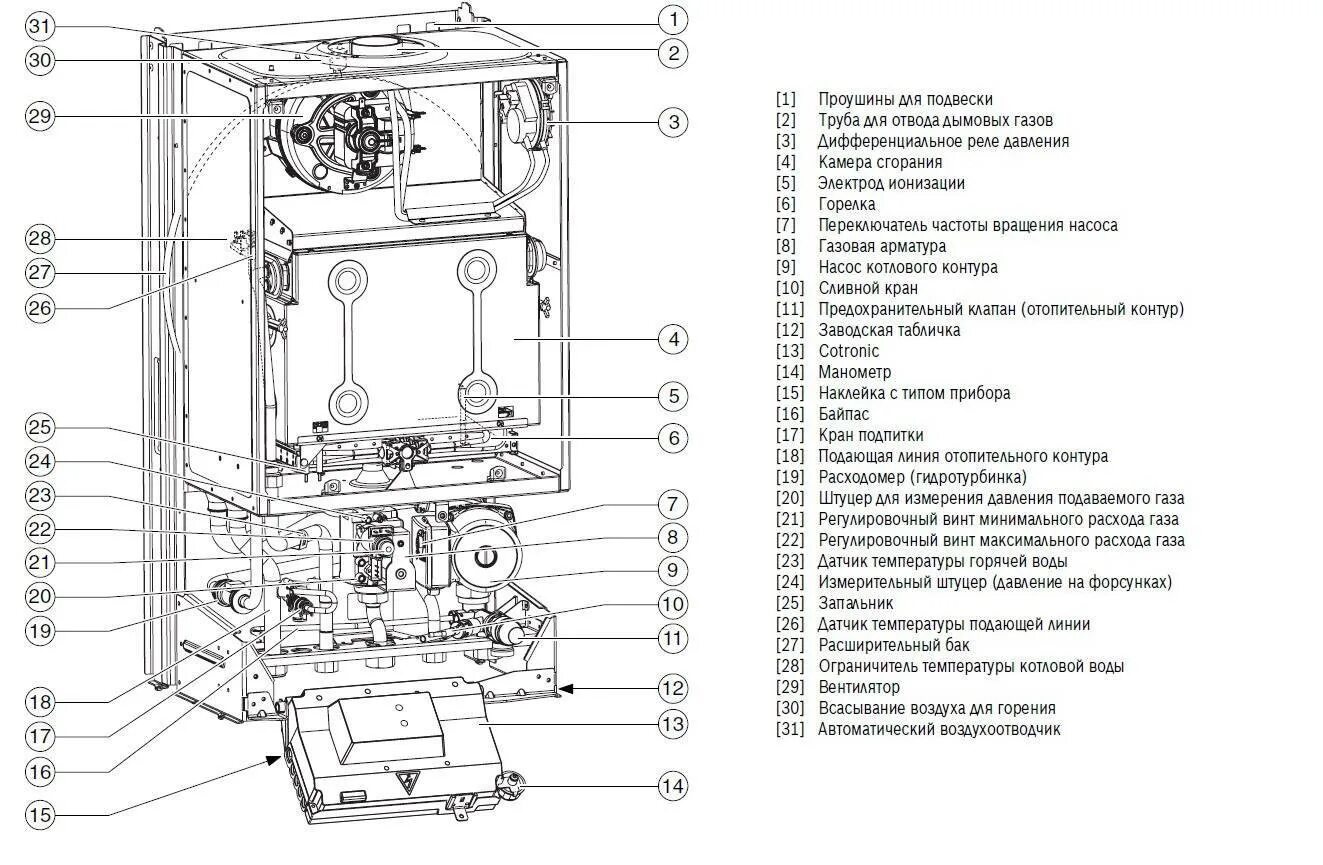 31
30
29
28
27
26
25
24
23
22
21
20
19
18
17
16
15
1
2
3
4
5
6
7
8
9
10
11
12
13
14

[1] Проушины для подвески
[2] Труба для отвода дымовых газов
[3] Дифференциальное реле давления
[4] Камера сгорания
[5] Электрод ионизации
[6] Горелка
[7] Переключатель частоты вращения насоса
[8] Газовая арматура
[9] Насос котлового контура
[10] Сливной кран
[11] Предохранительный клапан (отопительный контур)
[12] Заводская табличка
[13] Cotronic
[14] Манометр
[15] Наклейка с типом прибора
[16] Байпас
[17] Кран подпитки
[18] Подающая линия отопительного контура
[19] Расходомер (гидротурбинка)
[20] Штуцер для измерения давления подаваемого газа
[21] Регулировочный винт минимального расхода газа
[22] Регулировочный винт максимального расхода газа
[23] Датчик температуры горячей воды
[24] Измерительный штуцер (давление на форсунках)
[25] Запальник
[26] Датчик температуры подающей линии
[27] Расширительный бак
[28] Ограничитель температуры котловой воды
[29] Вентилятор
[30] Всасывание воздуха для горения
[31] Автоматический воздухоотводчик