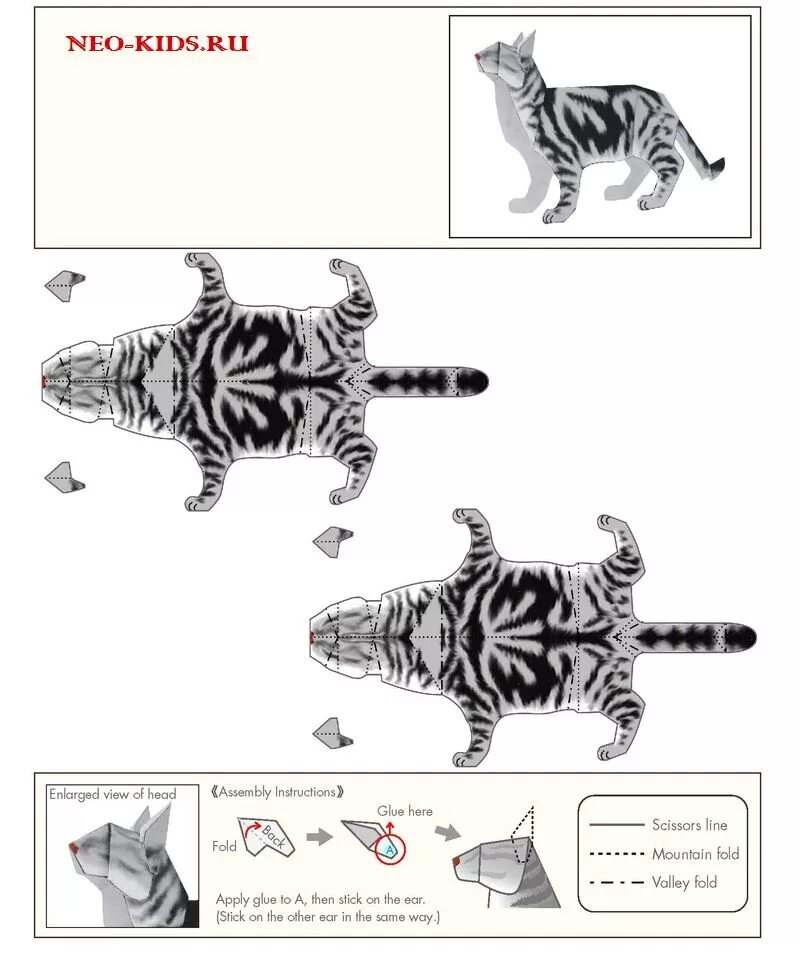 NEO-KIDS.RU

Enlarged view of head

《Assembly Instructions》

Fold

Back

Glue here

A

Apply glue to A, then stick on the ear.
(Stick on the other ear in the same way.)

Scissors line
Mountain fold
Valley fold