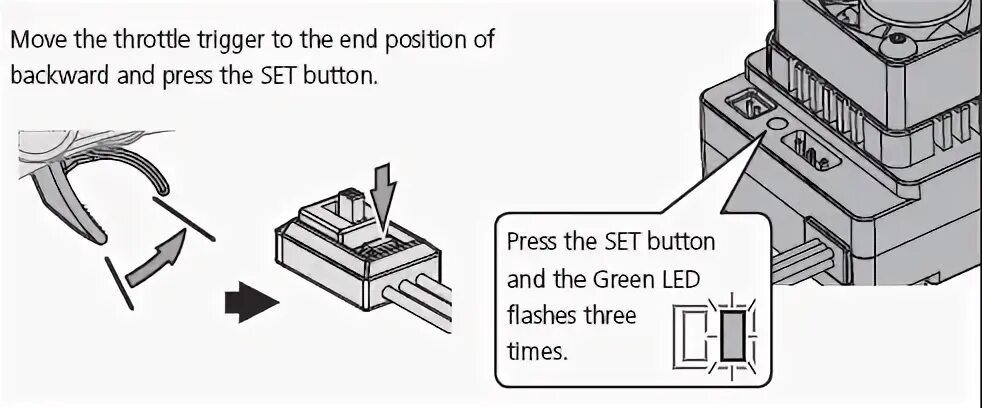 Move the throttle trigger to the end position of backward and press the SET button.

Press the SET button and the Green LED flashes three times.