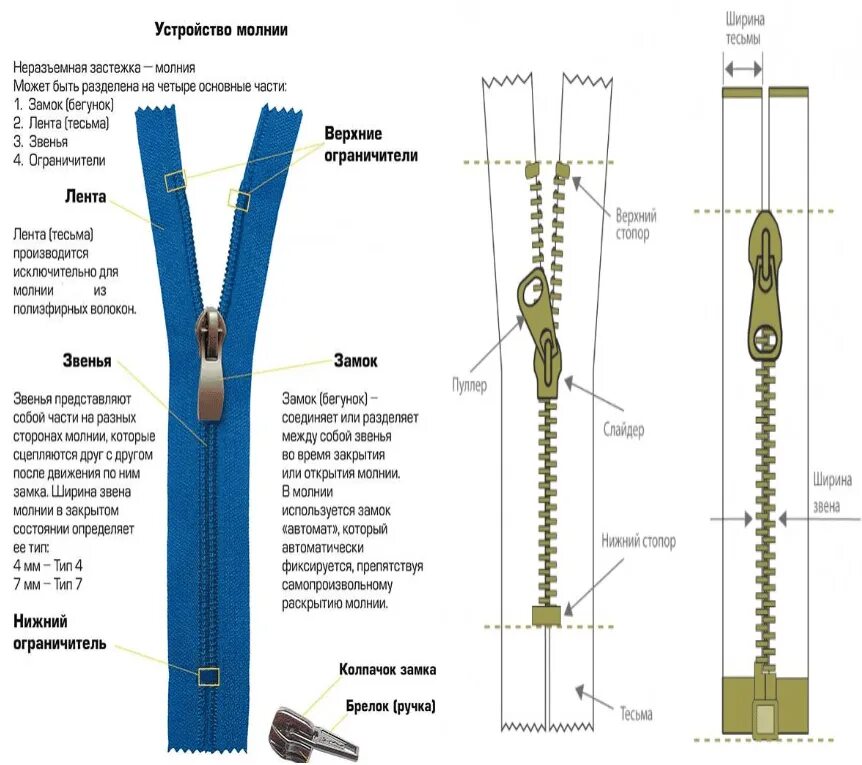 Устройство молнии

Неразъемная застежка — молния
Может быть разделена на четыре основные части:
1. Замок (бегунок)
2. Лента (тесьма)
3. Звенья
4. Ограничители

Верхние ограничители

Лента

Лента (тесьма) производится исключительно для молнии из полиэфирных волокон.

Звенья

Звенья представляют собой части на разных сторонах молнии, которые сцепляются друг с другом после движения по ним замка. Ширина звена молнии в закрытом состоянии определяет ее тип:
4 мм – Тип 4
7 мм – Тип 7

Замок

Замок (бегунок) – соединяет или разделяет между собой звенья во время закрытия или открытия молнии.
В молнии используется замок «автомат», который автоматически фиксируется, препятствуя самопроизвольному раскрытию молнии.

Нижний ограничитель

Колпачок замка

Брелок (ручка)

Верхний стопор

Пуллер

Слайдер

Нижний стопор

Тесьма

Ширина тесьмы

Ширина звена